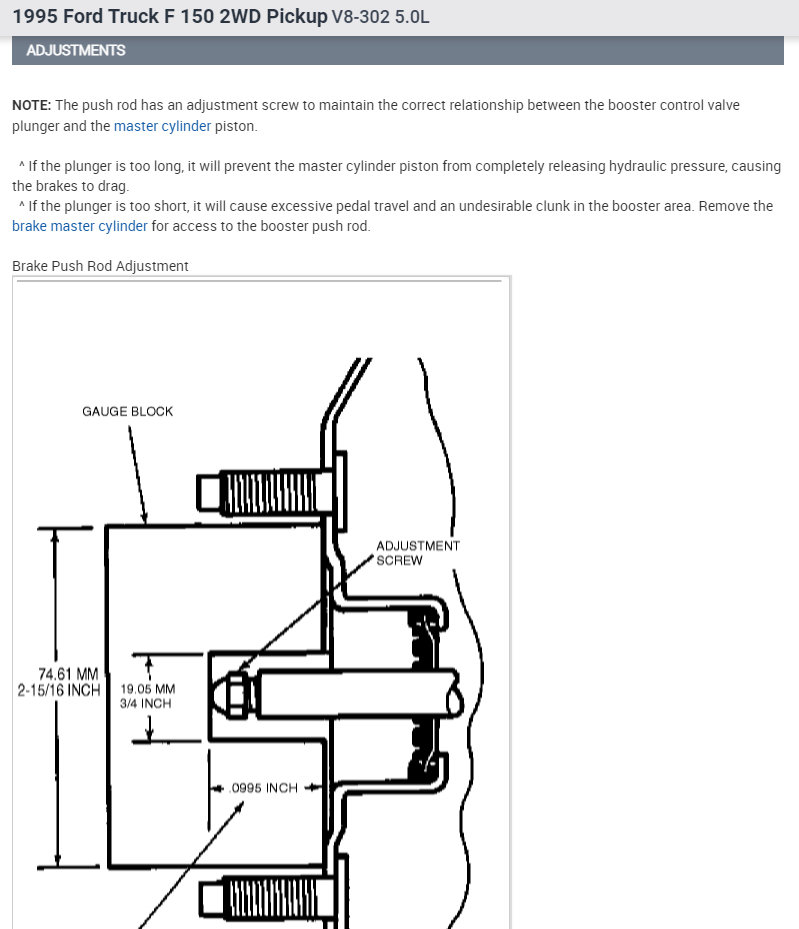 1995 Ford Truck F 150 2WD Pickup V8-302 5.0L

ADJUSTMENTS

NOTE: The push rod has an adjustment screw to maintain the correct relationship between the booster control valve plunger and the master cylinder piston.

^ If the plunger is too long, it will prevent the master cylinder piston from completely releasing hydraulic pressure, causing the brakes to drag.
^ If the plunger is too short, it will cause excessive pedal travel and an undesirable clunk in the booster area. Remove the brake master cylinder for access to the booster push rod.

Brake Push Rod Adjustment

GAUGE BLOCK

ADJUSTMENT SCREW

74.61 MM
2-15/16 INCH

19.05 MM
3/4 INCH

.0995 INCH