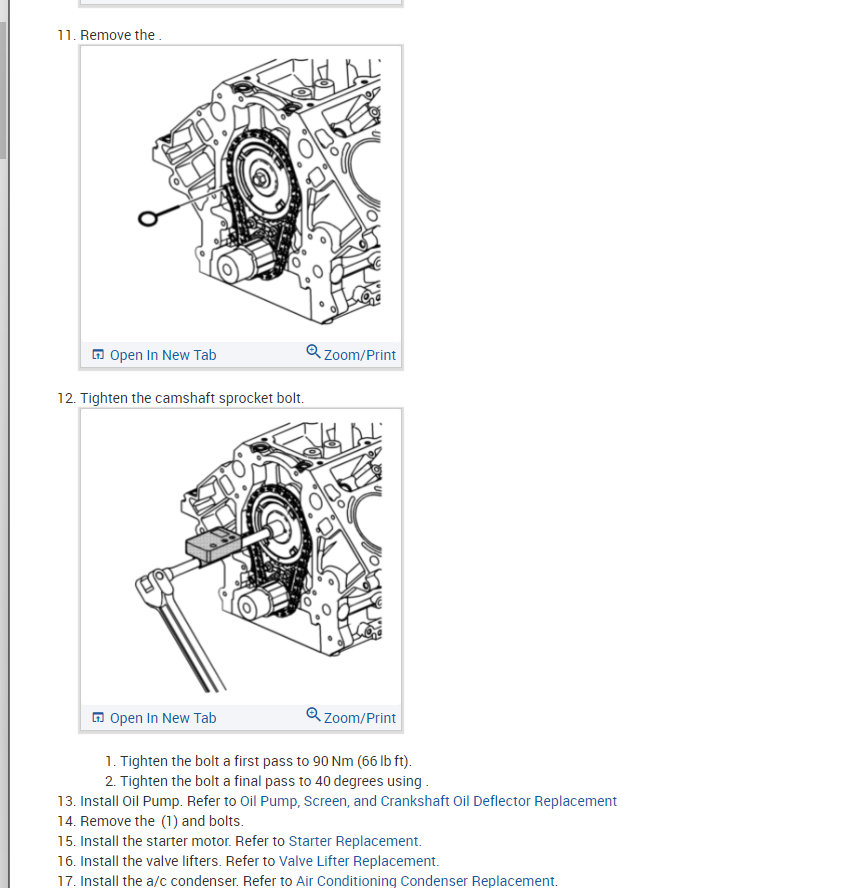 11. Remove the .

Open In New Tab Zoom/Print

12. Tighten the camshaft sprocket bolt.

Open In New Tab Zoom/Print

1. Tighten the bolt a first pass to 90 Nm (66 lb ft).
2. Tighten the bolt a final pass to 40 degrees using .

13. Install Oil Pump. Refer to Oil Pump, Screen, and Crankshaft Oil Deflector Replacement
14. Remove the (1) and bolts.
15. Install the starter motor. Refer to Starter Replacement.
16. Install the valve lifters. Refer to Valve Lifter Replacement.
17. Install the a/c condenser. Refer to Air Conditioning Condenser Replacement.