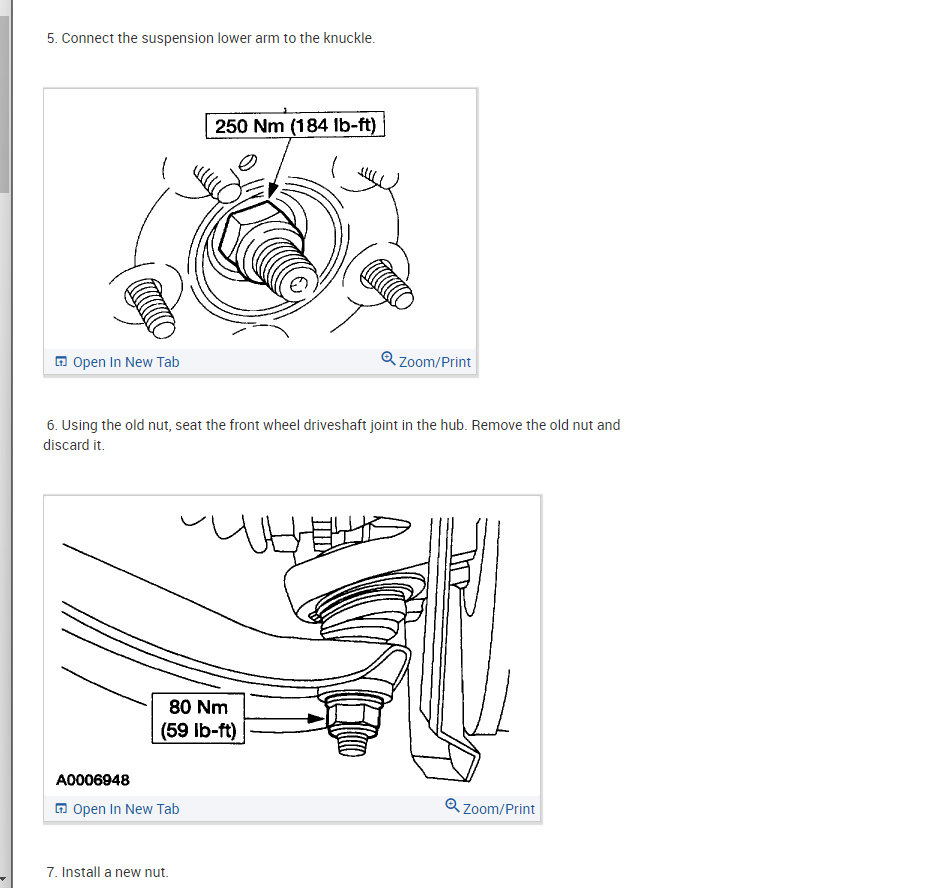 5. Connect the suspension lower arm to the knuckle.

250 Nm (184 lb-ft)

Open In New Tab

Zoom/Print

6. Using the old nut, seat the front wheel driveshaft joint in the hub. Remove the old nut and discard it.

80 Nm (59 lb-ft)

A0006948

Open In New Tab

Zoom/Print

7. Install a new nut.