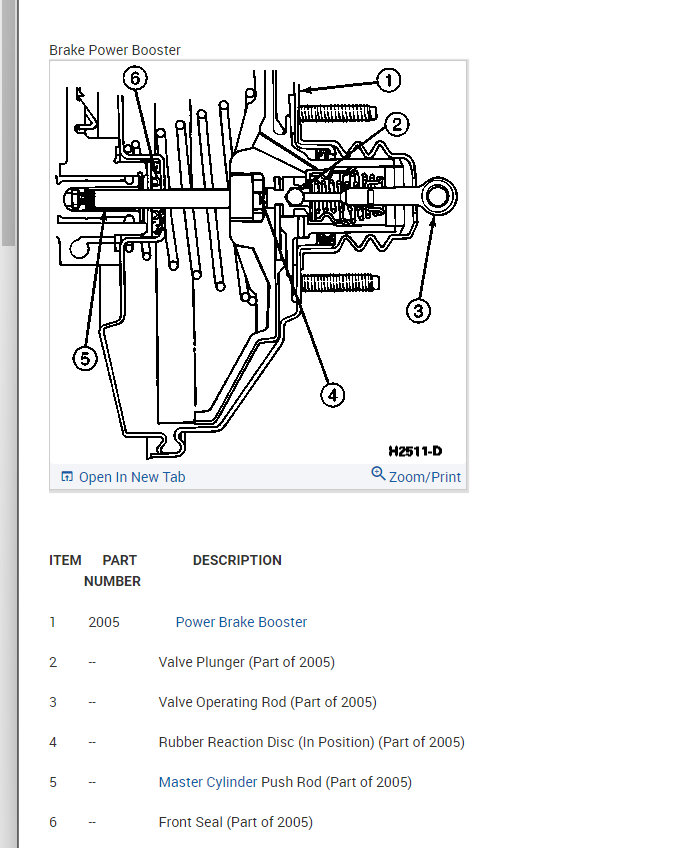 Brake Power Booster

6 1 2 3 4 5

H2511-D

Open In New Tab Zoom/Print

| ITEM | PART NUMBER | DESCRIPTION |
|---|---|---|
| 1 | 2005 | Power Brake Booster |
| 2 | -- | Valve Plunger (Part of 2005) |
| 3 | -- | Valve Operating Rod (Part of 2005) |
| 4 | -- | Rubber Reaction Disc (In Position) (Part of 2005) |
| 5 | -- | Master Cylinder Push Rod (Part of 2005) |
| 6 | -- | Front Seal (Part of 2005) |