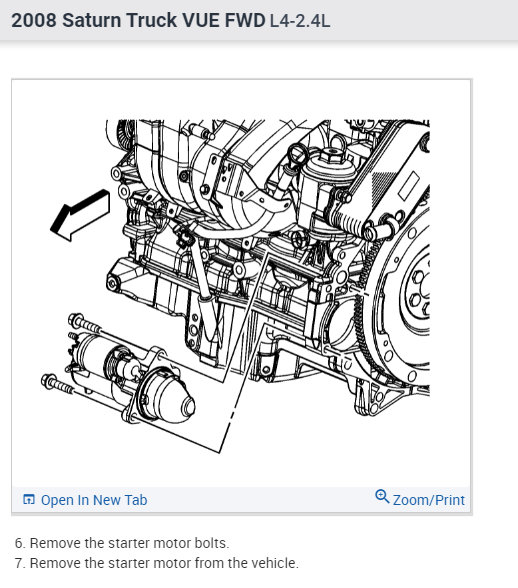 2008 Saturn Truck VUE FWD L4-2.4L

Open In New Tab

Zoom/Print

6. Remove the starter motor bolts.
7. Remove the starter motor from the vehicle.