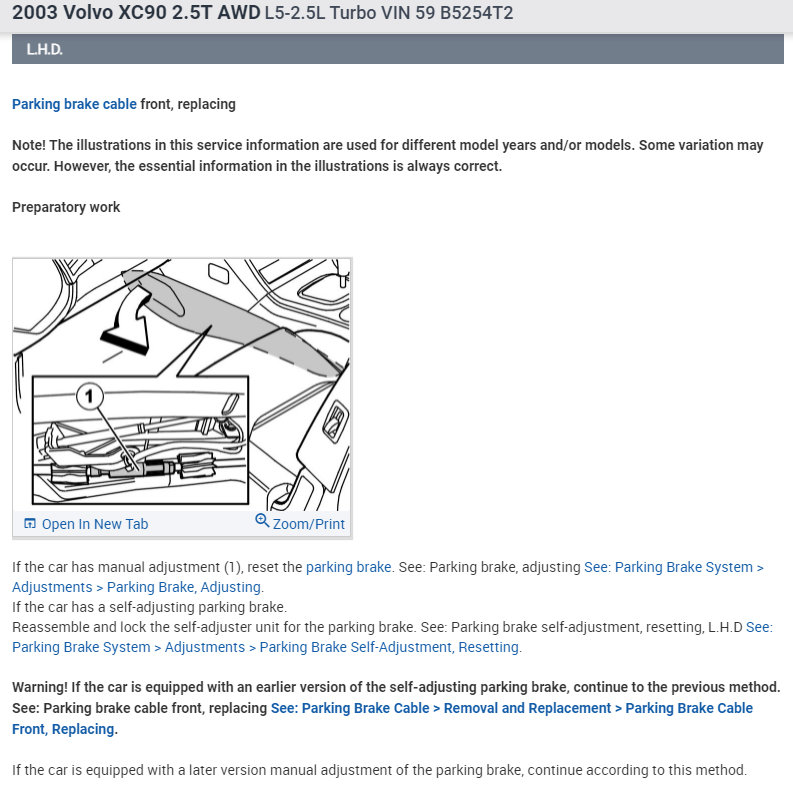 2003 Volvo XC90 2.5T AWD L5-2.5L Turbo VIN 59 B5254T2

L.H.D.

Parking brake cable front, replacing

Note! The illustrations in this service information are used for different model years and/or models. Some variation may occur. However, the essential information in the illustrations is always correct.

Preparatory work

1

Open In New Tab
Zoom/Print

If the car has manual adjustment (1), reset the parking brake. See: Parking brake, adjusting See: Parking Brake System > Adjustments > Parking Brake, Adjusting.
If the car has a self-adjusting parking brake.
Reassemble and lock the self-adjuster unit for the parking brake. See: Parking brake self-adjustment, resetting, L.H.D See: Parking Brake System > Adjustments > Parking Brake Self-Adjustment, Resetting.

Warning! If the car is equipped with an earlier version of the self-adjusting parking brake, continue to the previous method. See: Parking brake cable front, replacing See: Parking Brake Cable > Removal and Replacement > Parking Brake Cable Front, Replacing.

If the car is equipped with a later version manual adjustment of the parking brake, continue according to this method.