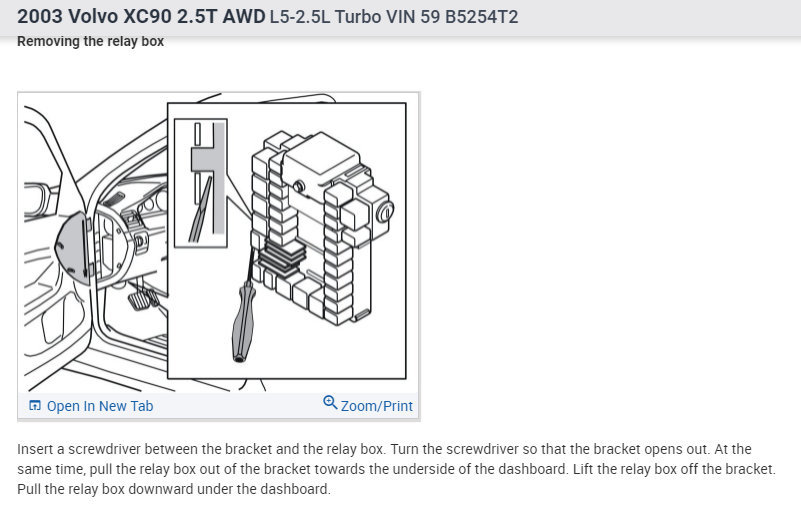 2003 Volvo XC90 2.5T AWD L5-2.5L Turbo VIN 59 B5254T2

Removing the relay box

Open In New Tab

Zoom/Print

Insert a screwdriver between the bracket and the relay box. Turn the screwdriver so that the bracket opens out. At the same time, pull the relay box out of the bracket towards the underside of the dashboard. Lift the relay box off the bracket. Pull the relay box downward under the dashboard.