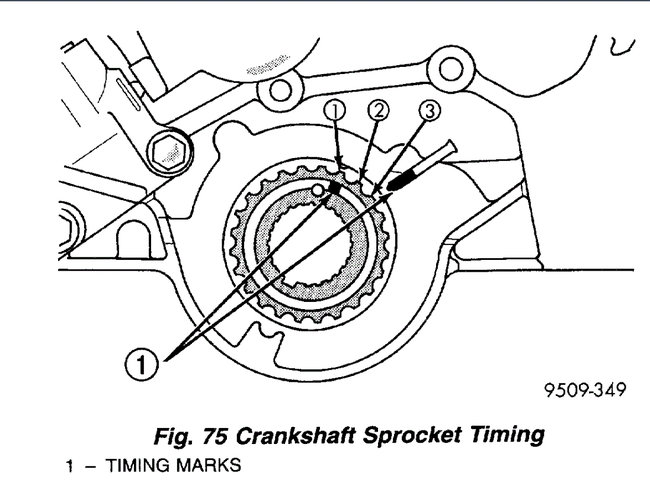 1
2
3
1
9509-349
Fig. 75 Crankshaft Sprocket Timing
1 – TIMING MARKS