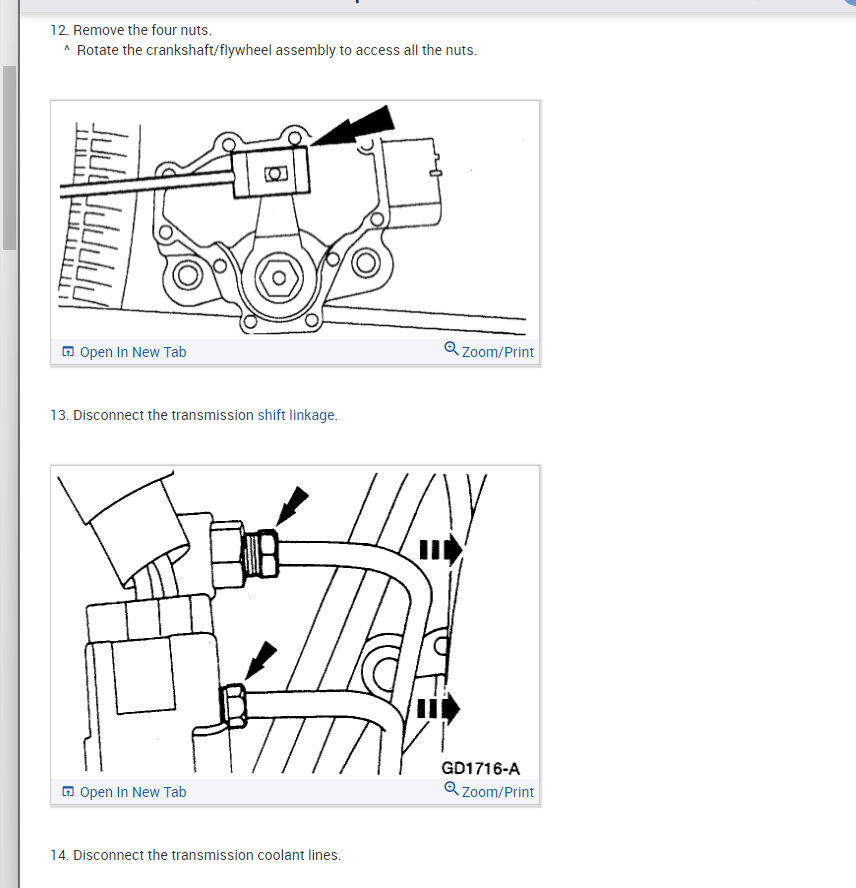 12. Remove the four nuts.
^ Rotate the crankshaft/flywheel assembly to access all the nuts.

Open In New Tab
Zoom/Print

13. Disconnect the transmission shift linkage.

GD1716-A
Open In New Tab
Zoom/Print

14. Disconnect the transmission coolant lines.