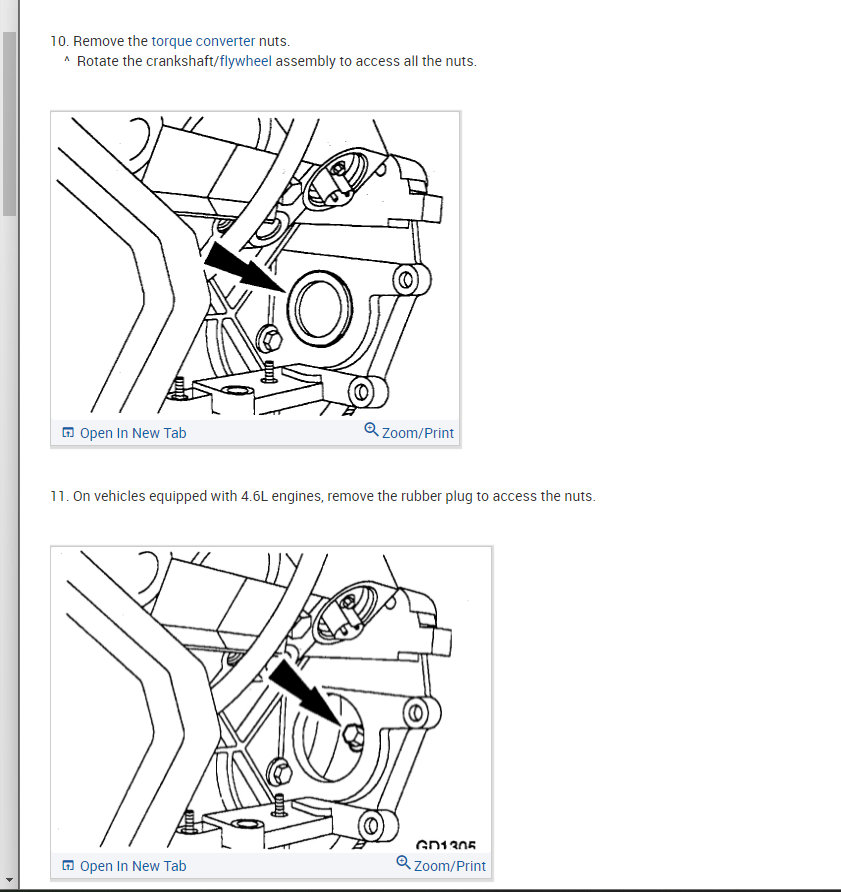 10. Remove the torque converter nuts.
^ Rotate the crankshaft/flywheel assembly to access all the nuts.

Open In New Tab
Zoom/Print

11. On vehicles equipped with 4.6L engines, remove the rubber plug to access the nuts.

GD1305

Open In New Tab
Zoom/Print