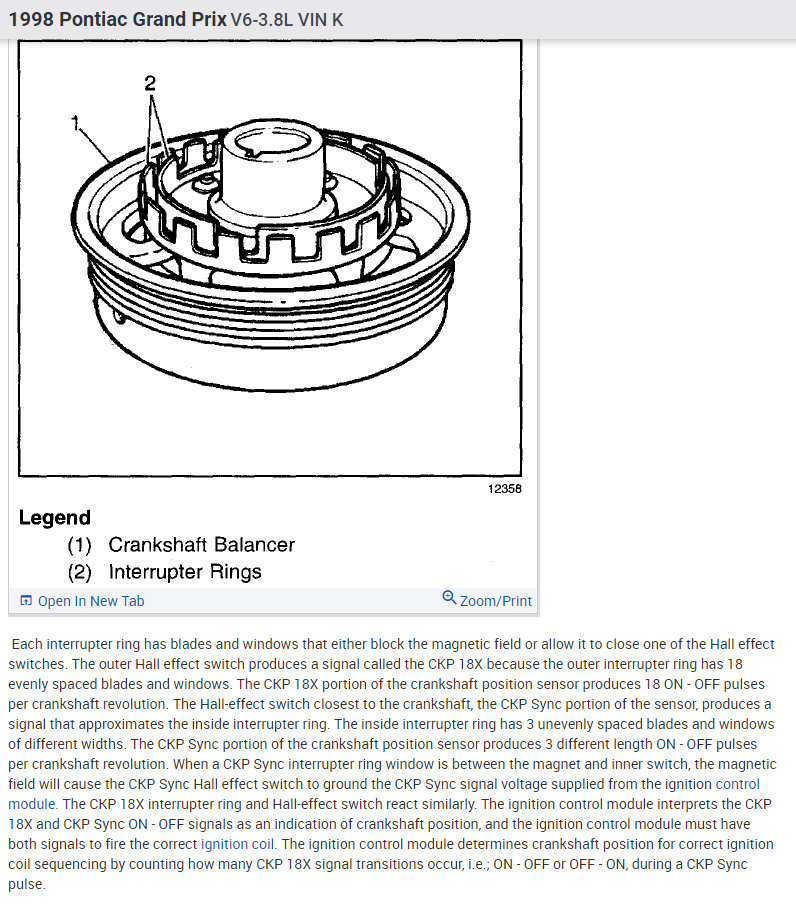 1998 Pontiac Grand Prix V6-3.8L VIN K

2
1

12358

Legend
(1) Crankshaft Balancer
(2) Interrupter Rings

Open In New Tab
Zoom/Print

Each interrupter ring has blades and windows that either block the magnetic field or allow it to close one of the Hall effect switches. The outer Hall effect switch produces a signal called the CKP 18X because the outer interrupter ring has 18 evenly spaced blades and windows. The CKP 18X portion of the crankshaft position sensor produces 18 ON - OFF pulses per crankshaft revolution. The Hall-effect switch closest to the crankshaft, the CKP Sync portion of the sensor, produces a signal that approximates the inside interrupter ring. The inside interrupter ring has 3 unevenly spaced blades and windows of different widths. The CKP Sync portion of the crankshaft position sensor produces 3 different length ON - OFF pulses per crankshaft revolution. When a CKP Sync interrupter ring window is between the magnet and inner switch, the magnetic field will cause the CKP Sync Hall effect switch to ground the CKP Sync signal voltage supplied from the ignition control module. The CKP 18X interrupter ring and Hall-effect switch react similarly. The ignition control module interprets the CKP 18X and CKP Sync ON - OFF signals as an indication of crankshaft position, and the ignition control module must have both signals to fire the correct ignition coil. The ignition control module determines crankshaft position for correct ignition coil sequencing by counting how many CKP 18X signal transitions occur, i.e.; ON - OFF or OFF - ON, during a CKP Sync pulse.