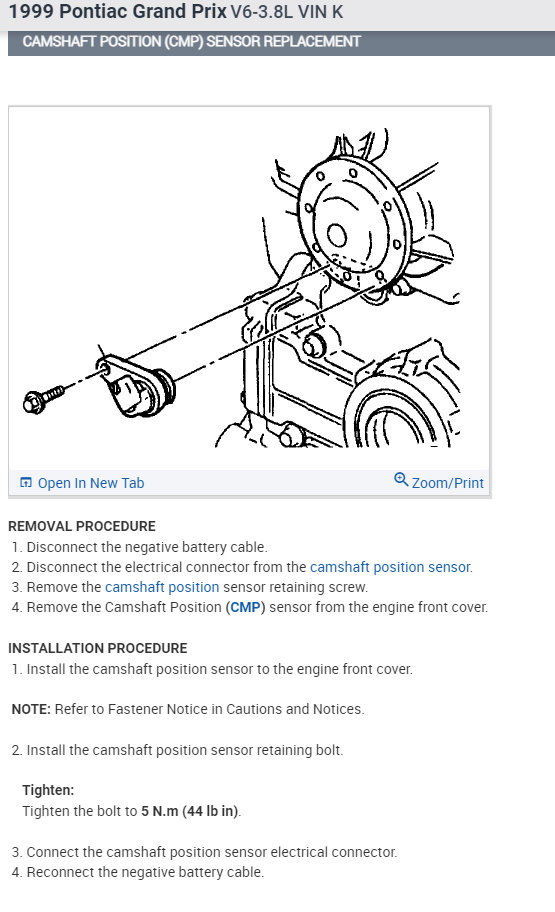 1999 Pontiac Grand Prix V6-3.8L VIN K

CAMSHAFT POSITION (CMP) SENSOR REPLACEMENT

Open In New Tab

Zoom/Print

REMOVAL PROCEDURE

1. Disconnect the negative battery cable.
2. Disconnect the electrical connector from the camshaft position sensor.
3. Remove the camshaft position sensor retaining screw.
4. Remove the Camshaft Position (CMP) sensor from the engine front cover.

INSTALLATION PROCEDURE

1. Install the camshaft position sensor to the engine front cover.

NOTE: Refer to Fastener Notice in Cautions and Notices.

2. Install the camshaft position sensor retaining bolt.

Tighten:
Tighten the bolt to 5 N.m (44 lb in).

3. Connect the camshaft position sensor electrical connector.
4. Reconnect the negative battery cable.