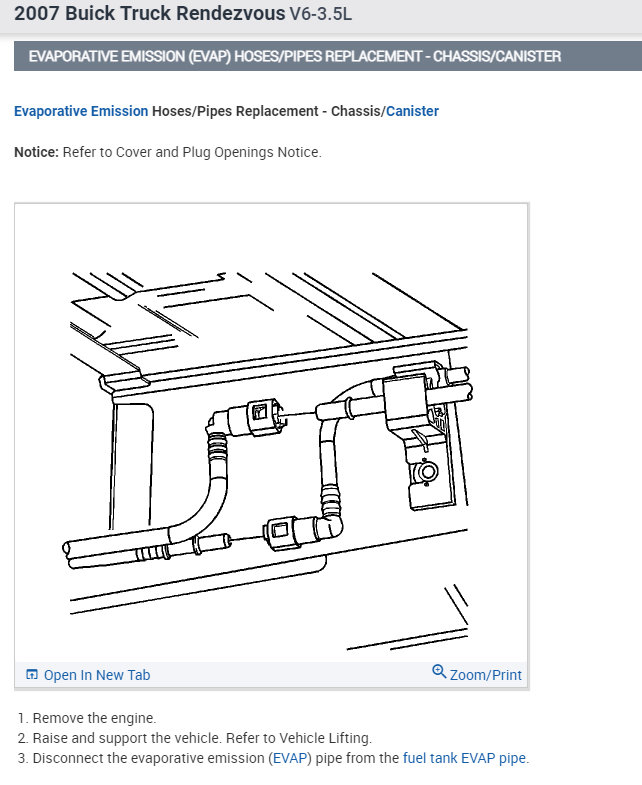 2007 Buick Truck Rendezvous V6-3.5L

EVAPORATIVE EMISSION (EVAP) HOSES/PIPES REPLACEMENT - CHASSIS/CANISTER

Evaporative Emission Hoses/Pipes Replacement - Chassis/Canister

Notice: Refer to Cover and Plug Openings Notice.

Open In New Tab

Zoom/Print

1. Remove the engine.
2. Raise and support the vehicle. Refer to Vehicle Lifting.
3. Disconnect the evaporative emission (EVAP) pipe from the fuel tank EVAP pipe.