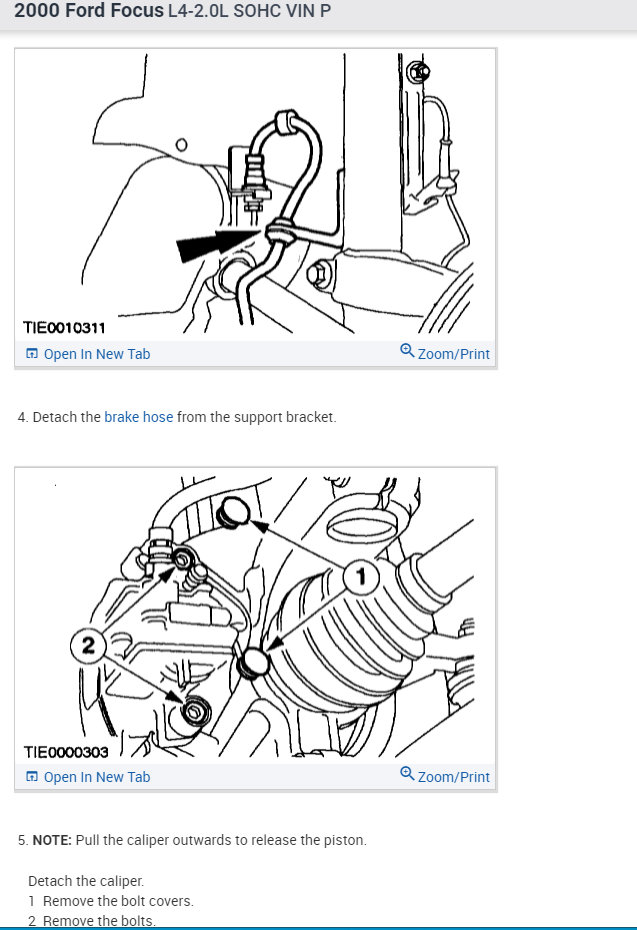 2000 Ford Focus L4-2.0L SOHC VIN P

TIE0010311

Open In New Tab

Zoom/Print

4. Detach the brake hose from the support bracket.

1

2

TIE0000303

Open In New Tab

Zoom/Print

5. NOTE: Pull the caliper outwards to release the piston.

Detach the caliper.
1 Remove the bolt covers.
2 Remove the bolts.