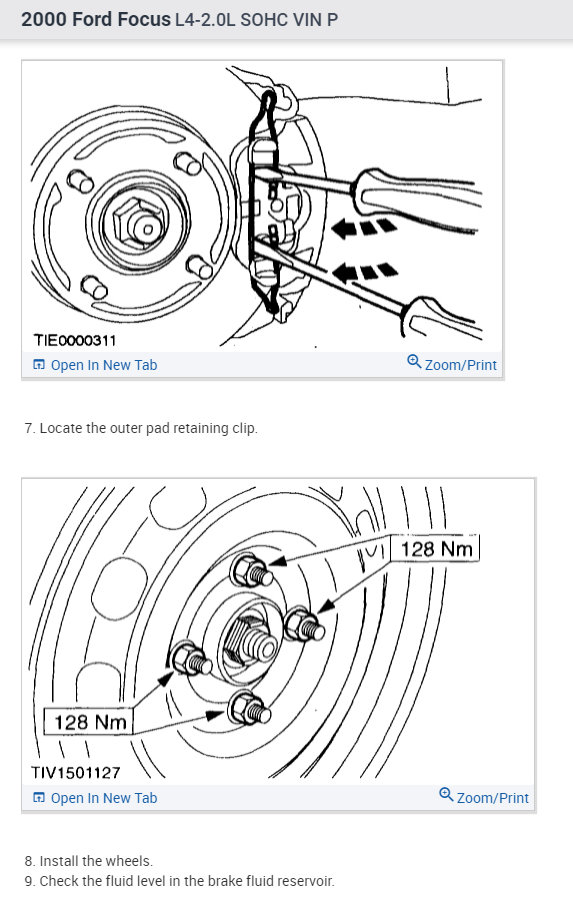 2000 Ford Focus L4-2.0L SOHC VIN P

TIE0000311

Open In New Tab

Zoom/Print

7. Locate the outer pad retaining clip.

128 Nm

128 Nm

TIV1501127

Open In New Tab

Zoom/Print

8. Install the wheels.
9. Check the fluid level in the brake fluid reservoir.