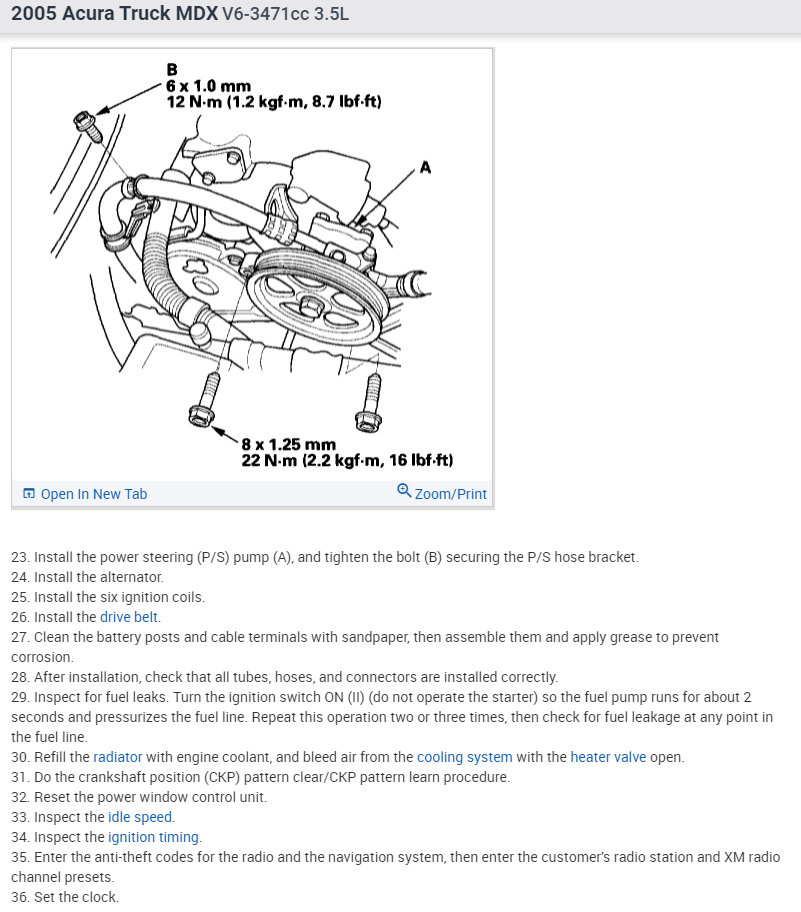 2005 Acura Truck MDX V6-3471cc 3.5L

B
6 x 1.0 mm
12 N·m (1.2 kgf·m, 8.7 lbf·ft)

A

8 x 1.25 mm
22 N·m (2.2 kgf·m, 16 lbf·ft)

Open In New Tab
Zoom/Print

23. Install the power steering (P/S) pump (A), and tighten the bolt (B) securing the P/S hose bracket.
24. Install the alternator.
25. Install the six ignition coils.
26. Install the drive belt.
27. Clean the battery posts and cable terminals with sandpaper, then assemble them and apply grease to prevent corrosion.
28. After installation, check that all tubes, hoses, and connectors are installed correctly.
29. Inspect for fuel leaks. Turn the ignition switch ON (II) (do not operate the starter) so the fuel pump runs for about 2 seconds and pressurizes the fuel line. Repeat this operation two or three times, then check for fuel leakage at any point in the fuel line.
30. Refill the radiator with engine coolant, and bleed air from the cooling system with the heater valve open.
31. Do the crankshaft position (CKP) pattern clear/CKP pattern learn procedure.
32. Reset the power window control unit.
33. Inspect the idle speed.
34. Inspect the ignition timing.
35. Enter the anti-theft codes for the radio and the navigation system, then enter the customer's radio station and XM radio channel presets.
36. Set the clock.