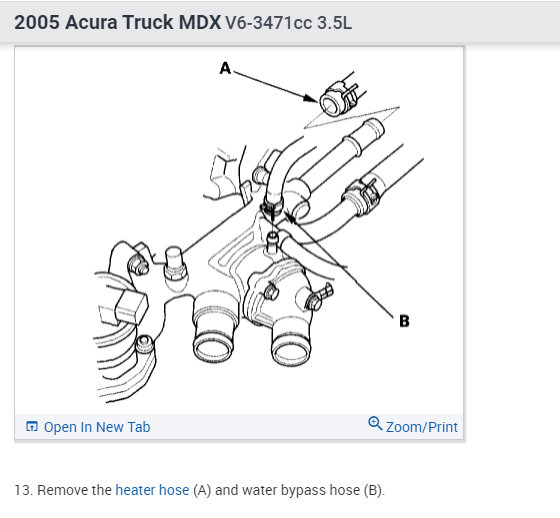 2005 Acura Truck MDX V6-3471cc 3.5L

A

B

Open In New Tab

Zoom/Print

13. Remove the heater hose (A) and water bypass hose (B).