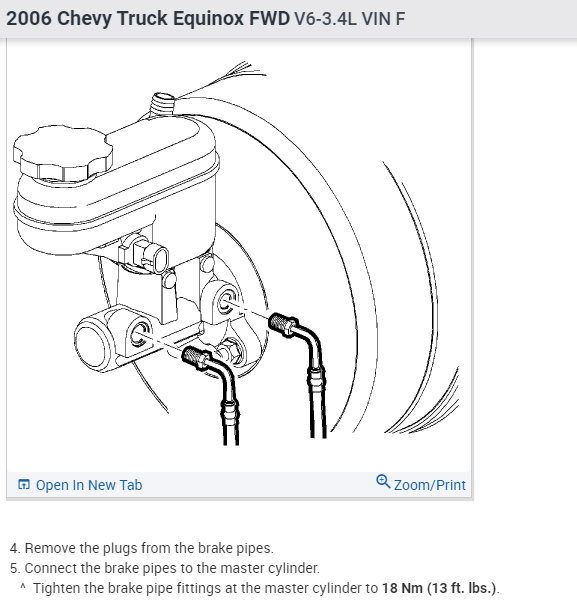 2006 Chevy Truck Equinox FWD V6-3.4L VIN F

Open In New Tab

Zoom/Print

4. Remove the plugs from the brake pipes.

5. Connect the brake pipes to the master cylinder.

^ Tighten the brake pipe fittings at the master cylinder to 18 Nm (13 ft. lbs.).