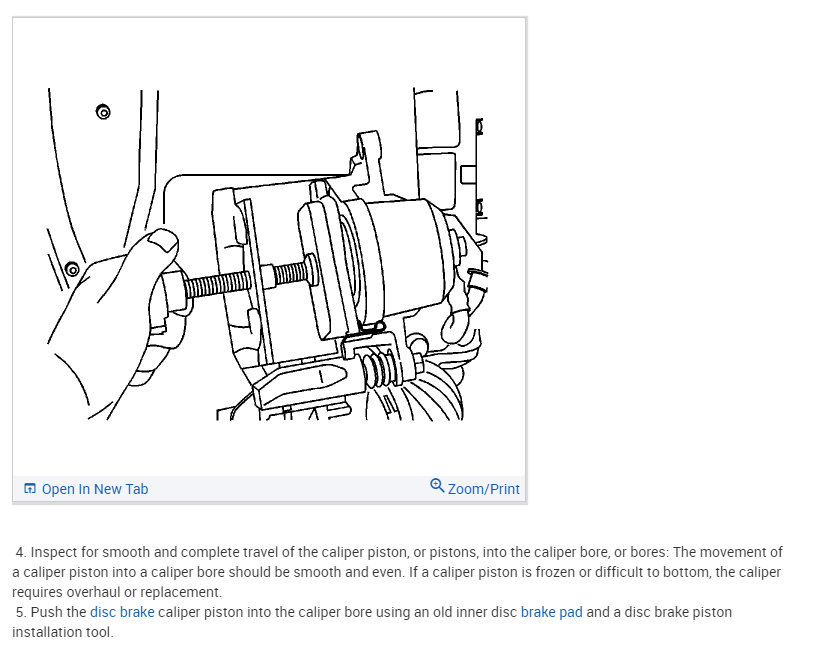 Open In New Tab

Zoom/Print

4. Inspect for smooth and complete travel of the caliper piston, or pistons, into the caliper bore, or bores: The movement of a caliper piston into a caliper bore should be smooth and even. If a caliper piston is frozen or difficult to bottom, the caliper requires overhaul or replacement.

5. Push the disc brake caliper piston into the caliper bore using an old inner disc brake pad and a disc brake piston installation tool.