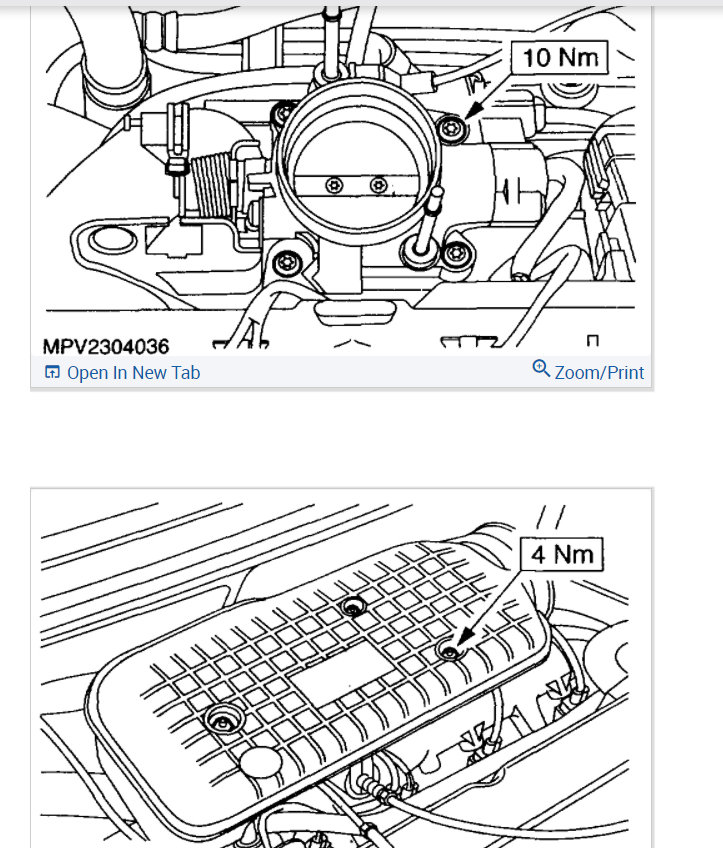 10 Nm

MPV2304036

Open In New Tab

Zoom/Print

4 Nm