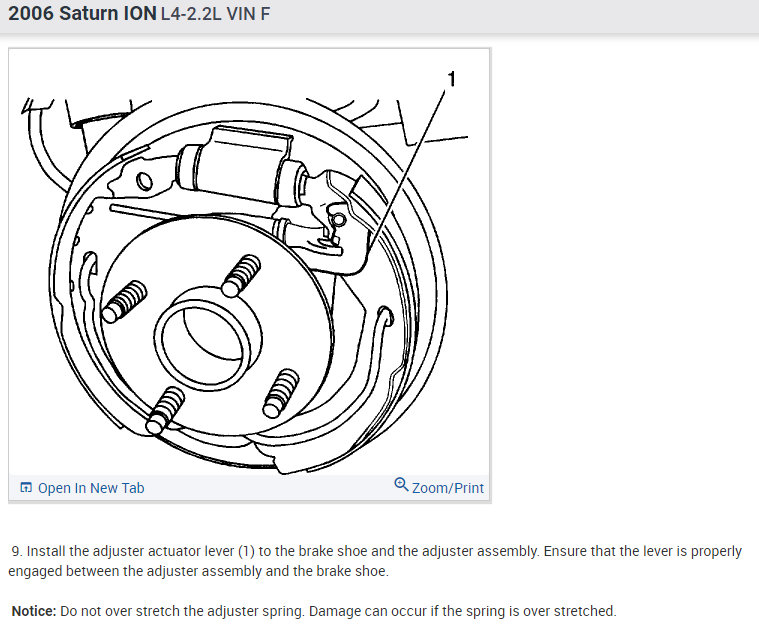 2006 Saturn ION L4-2.2L VIN F

1

Open In New Tab

Zoom/Print

9. Install the adjuster actuator lever (1) to the brake shoe and the adjuster assembly. Ensure that the lever is properly engaged between the adjuster assembly and the brake shoe.

Notice: Do not over stretch the adjuster spring. Damage can occur if the spring is over stretched.