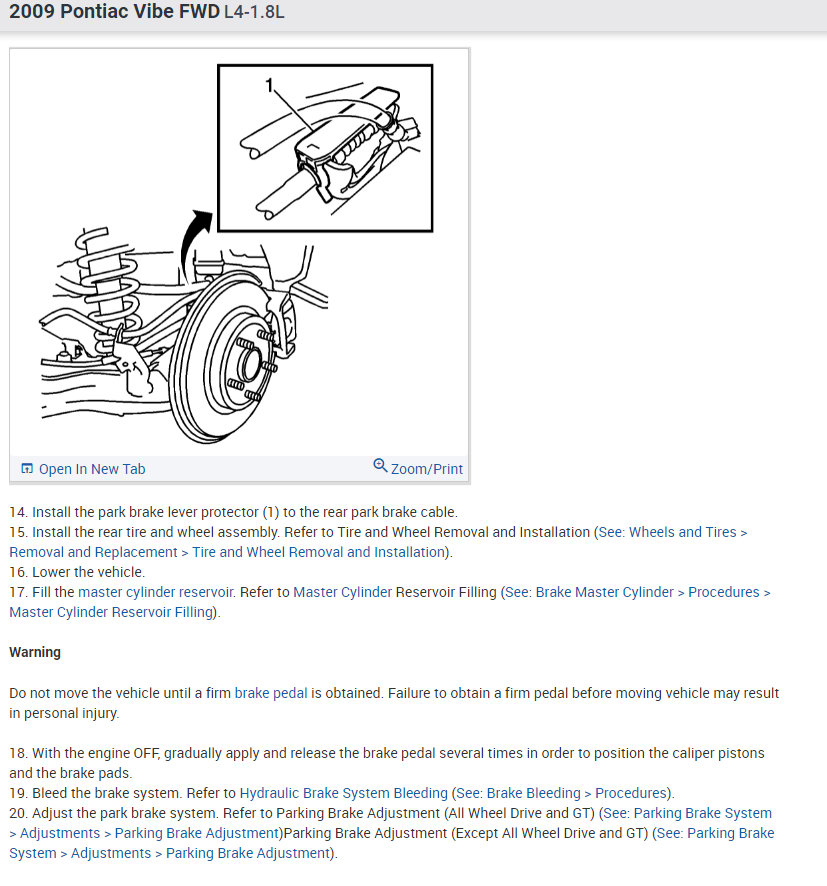 2009 Pontiac Vibe FWD L4-1.8L

1

Open In New Tab

Zoom/Print

14. Install the park brake lever protector (1) to the rear park brake cable.
15. Install the rear tire and wheel assembly. Refer to Tire and Wheel Removal and Installation (See: Wheels and Tires > Removal and Replacement > Tire and Wheel Removal and Installation).
16. Lower the vehicle.
17. Fill the master cylinder reservoir. Refer to Master Cylinder Reservoir Filling (See: Brake Master Cylinder > Procedures > Master Cylinder Reservoir Filling).

Warning

Do not move the vehicle until a firm brake pedal is obtained. Failure to obtain a firm pedal before moving vehicle may result in personal injury.

18. With the engine OFF, gradually apply and release the brake pedal several times in order to position the caliper pistons and the brake pads.
19. Bleed the brake system. Refer to Hydraulic Brake System Bleeding (See: Brake Bleeding > Procedures).
20. Adjust the park brake system. Refer to Parking Brake Adjustment (All Wheel Drive and GT) (See: Parking Brake System > Adjustments > Parking Brake Adjustment)Parking Brake Adjustment (Except All Wheel Drive and GT) (See: Parking Brake System > Adjustments > Parking Brake Adjustment).