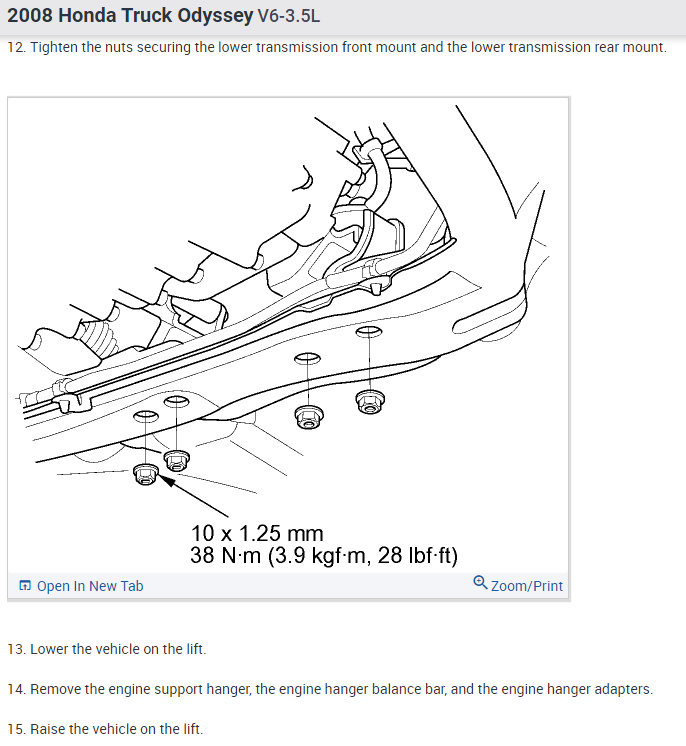 2008 Honda Truck Odyssey V6-3.5L

12. Tighten the nuts securing the lower transmission front mount and the lower transmission rear mount.

10 x 1.25 mm
38 N·m (3.9 kgf·m, 28 lbf·ft)

Open In New Tab

Zoom/Print

13. Lower the vehicle on the lift.

14. Remove the engine support hanger, the engine hanger balance bar, and the engine hanger adapters.

15. Raise the vehicle on the lift.