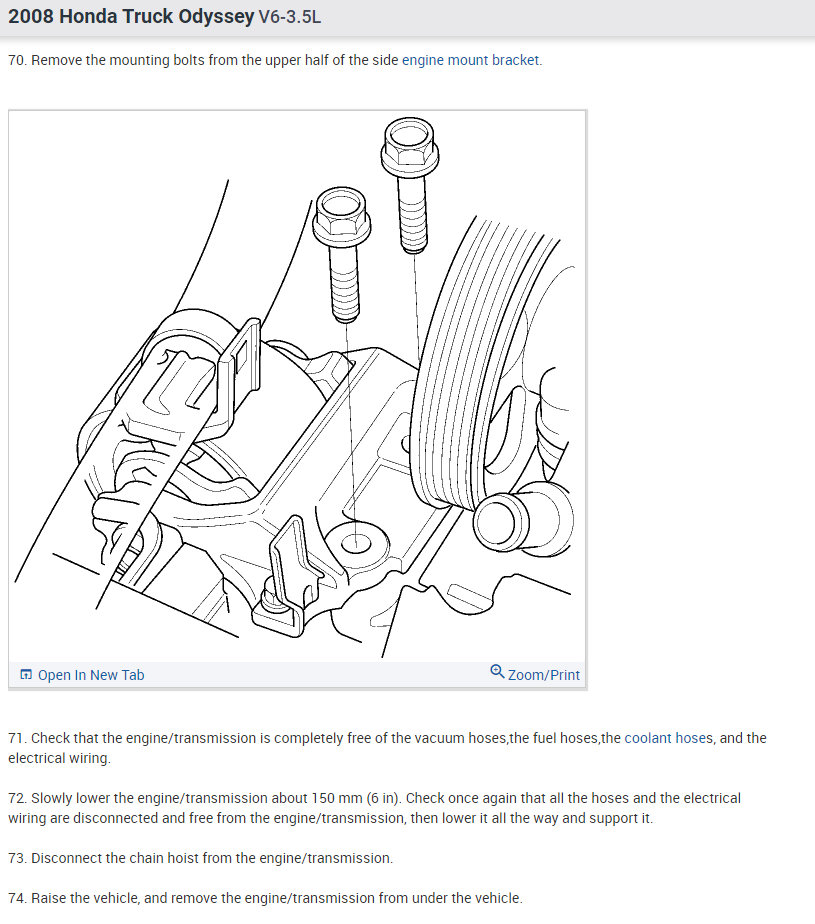 2008 Honda Truck Odyssey V6-3.5L

70. Remove the mounting bolts from the upper half of the side engine mount bracket.

Open In New Tab

Zoom/Print

71. Check that the engine/transmission is completely free of the vacuum hoses,the fuel hoses,the coolant hoses, and the electrical wiring.

72. Slowly lower the engine/transmission about 150 mm (6 in). Check once again that all the hoses and the electrical wiring are disconnected and free from the engine/transmission, then lower it all the way and support it.

73. Disconnect the chain hoist from the engine/transmission.

74. Raise the vehicle, and remove the engine/transmission from under the vehicle.