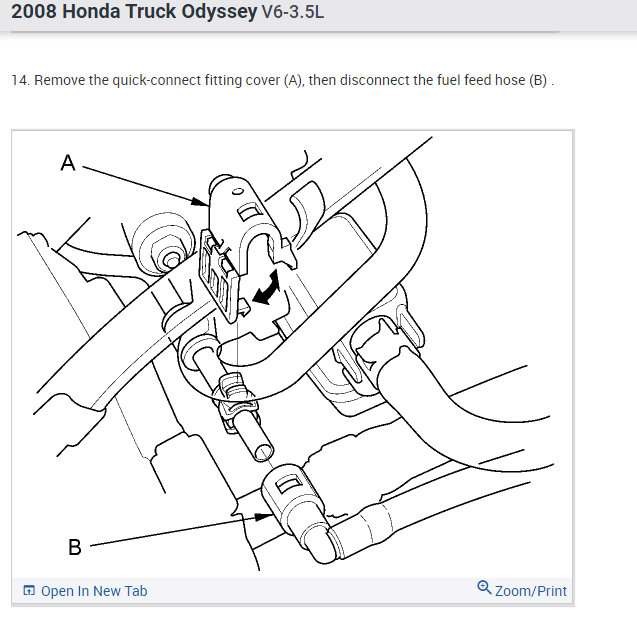 2008 Honda Truck Odyssey V6-3.5L

14. Remove the quick-connect fitting cover (A), then disconnect the fuel feed hose (B) .

A

B

Open In New Tab

Zoom/Print