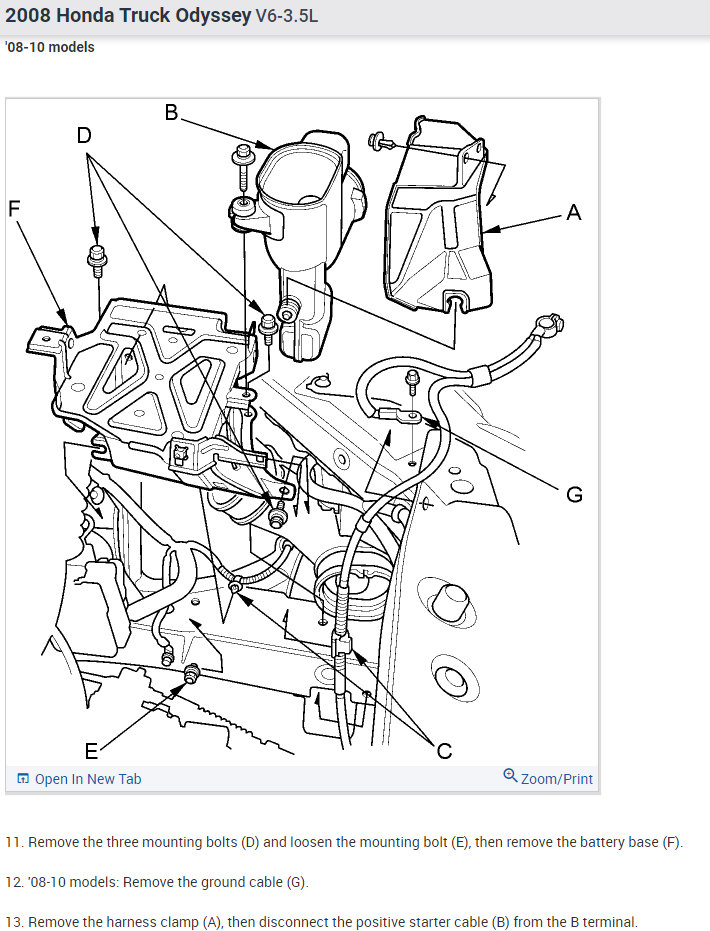 2008 Honda Truck Odyssey V6-3.5L

'08-10 models

B
D
F
A
G
E
C

Open In New Tab

Zoom/Print

11. Remove the three mounting bolts (D) and loosen the mounting bolt (E), then remove the battery base (F).

12. '08-10 models: Remove the ground cable (G).

13. Remove the harness clamp (A), then disconnect the positive starter cable (B) from the B terminal.