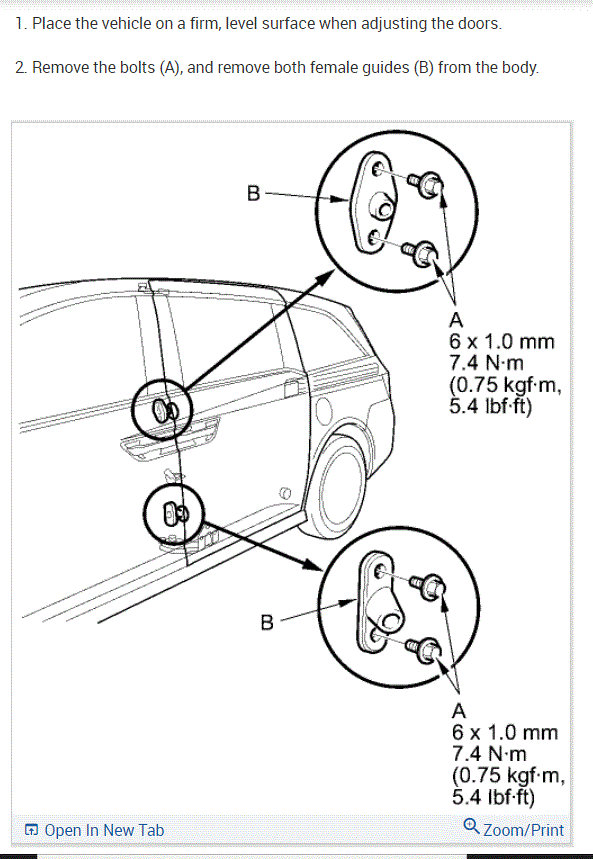 1. Place the vehicle on a firm, level surface when adjusting the doors.

2. Remove the bolts (A), and remove both female guides (B) from the body.

B

A
6 x 1.0 mm
7.4 N·m
(0.75 kgf·m,
5.4 lbf·ft)

B

A
6 x 1.0 mm
7.4 N·m
(0.75 kgf·m,
5.4 lbf·ft)

Open In New Tab

Zoom/Print