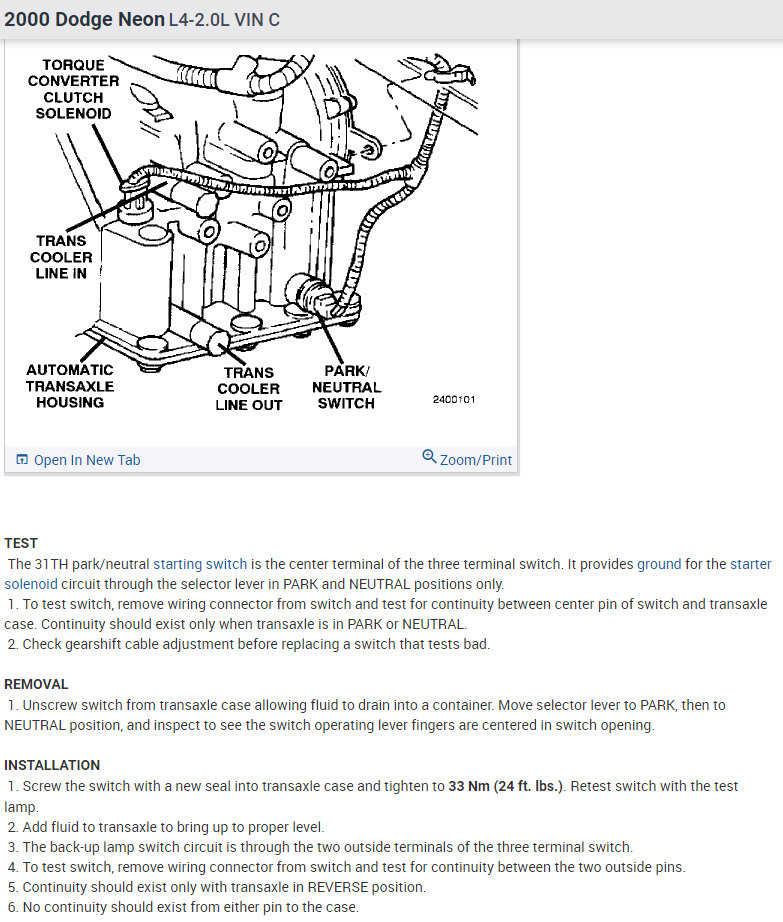 2000 Dodge Neon L4-2.0L VIN C

TORQUE CONVERTER CLUTCH SOLENOID

TRANS COOLER LINE IN

AUTOMATIC TRANSAXLE HOUSING

TRANS COOLER LINE OUT

PARK/ NEUTRAL SWITCH

2400101

Open In New Tab

Zoom/Print

TEST
The 31TH park/neutral starting switch is the center terminal of the three terminal switch. It provides ground for the starter solenoid circuit through the selector lever in PARK and NEUTRAL positions only.
1. To test switch, remove wiring connector from switch and test for continuity between center pin of switch and transaxle case. Continuity should exist only when transaxle is in PARK or NEUTRAL.
2. Check gearshift cable adjustment before replacing a switch that tests bad.

REMOVAL
1. Unscrew switch from transaxle case allowing fluid to drain into a container. Move selector lever to PARK, then to NEUTRAL position, and inspect to see the switch operating lever fingers are centered in switch opening.

INSTALLATION
1. Screw the switch with a new seal into transaxle case and tighten to 33 Nm (24 ft. lbs.). Retest switch with the test lamp.
2. Add fluid to transaxle to bring up to proper level.
3. The back-up lamp switch circuit is through the two outside terminals of the three terminal switch.
4. To test switch, remove wiring connector from switch and test for continuity between the two outside pins.
5. Continuity should exist only with transaxle in REVERSE position.
6. No continuity should exist from either pin to the case.