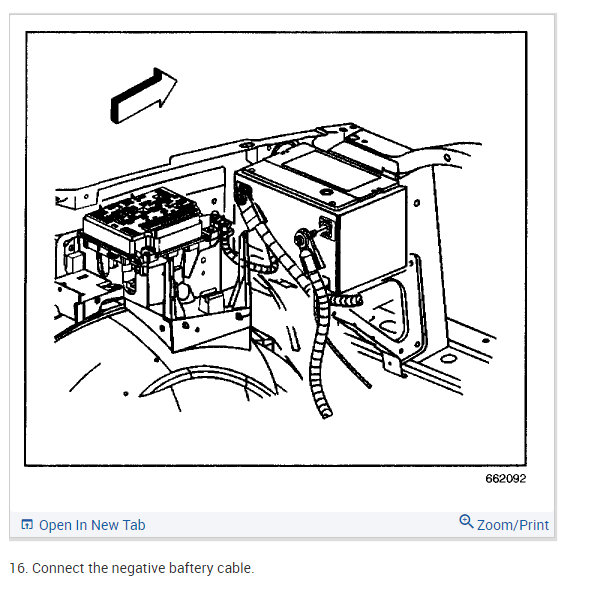 662092

Open In New Tab

Zoom/Print

16. Connect the negative baftery cable.