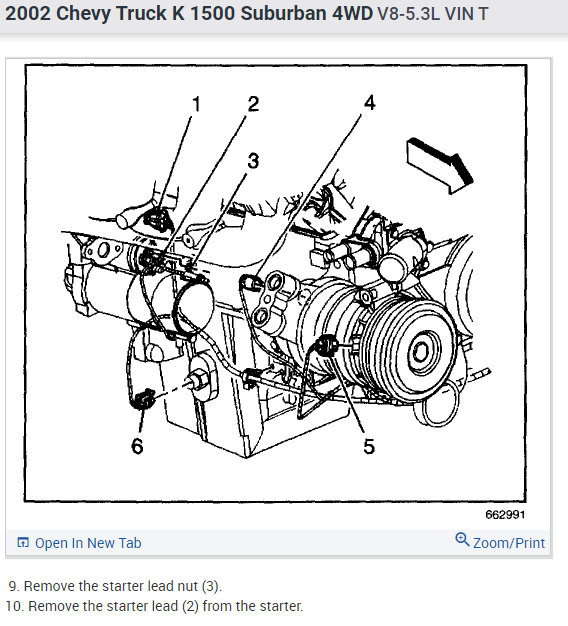 2002 Chevy Truck K 1500 Suburban 4WD V8-5.3L VIN T

1
2
3
4
5
6

662991

Open In New Tab
Zoom/Print

9. Remove the starter lead nut (3).
10. Remove the starter lead (2) from the starter.