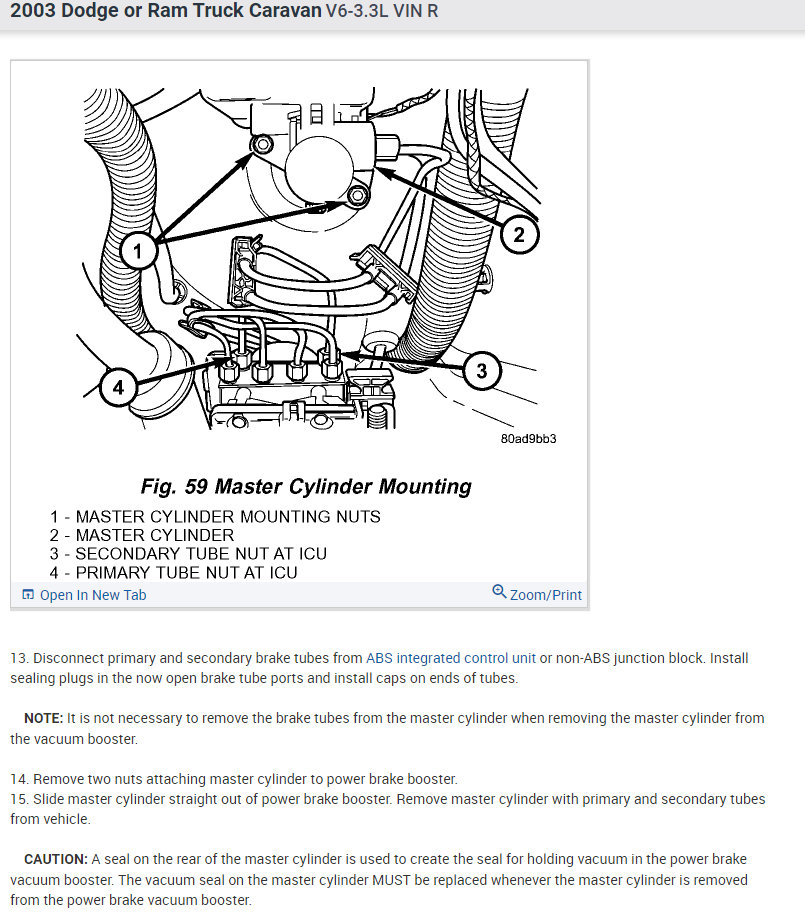 2003 Dodge or Ram Truck Caravan V6-3.3L VIN R

1
2
3
4
80ad9bb3

Fig. 59 Master Cylinder Mounting

1 - MASTER CYLINDER MOUNTING NUTS
2 - MASTER CYLINDER
3 - SECONDARY TUBE NUT AT ICU
4 - PRIMARY TUBE NUT AT ICU

Open In New Tab

Zoom/Print

13. Disconnect primary and secondary brake tubes from ABS integrated control unit or non-ABS junction block. Install sealing plugs in the now open brake tube ports and install caps on ends of tubes.

NOTE: It is not necessary to remove the brake tubes from the master cylinder when removing the master cylinder from the vacuum booster.

14. Remove two nuts attaching master cylinder to power brake booster.
15. Slide master cylinder straight out of power brake booster. Remove master cylinder with primary and secondary tubes from vehicle.

CAUTION: A seal on the rear of the master cylinder is used to create the seal for holding vacuum in the power brake vacuum booster. The vacuum seal on the master cylinder MUST be replaced whenever the master cylinder is removed from the power brake vacuum booster.