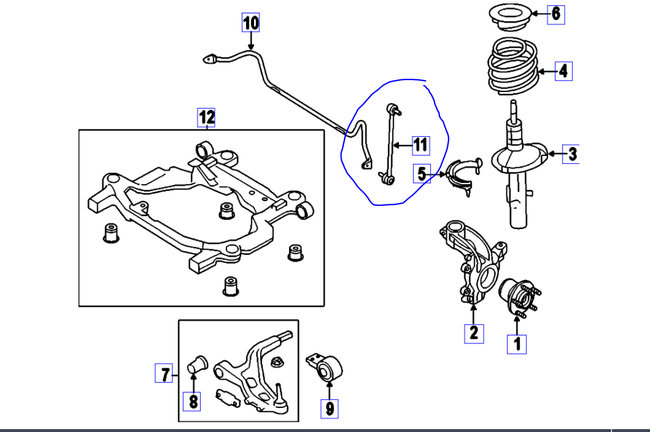 10
6
4
12
11
3
5
2
1
7
8
9