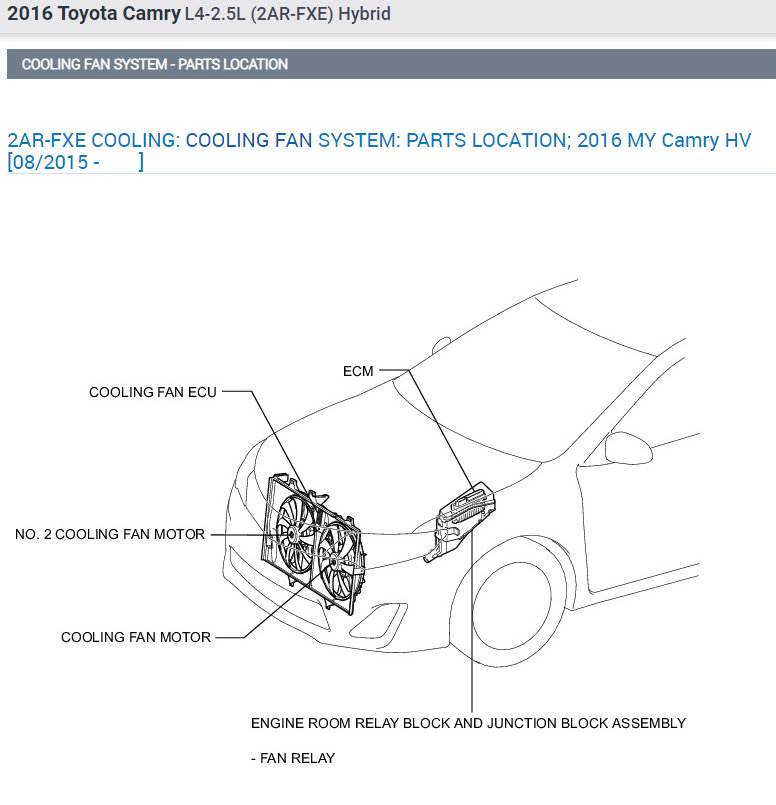 2016 Toyota Camry L4-2.5L (2AR-FXE) Hybrid

COOLING FAN SYSTEM - PARTS LOCATION

2AR-FXE COOLING: COOLING FAN SYSTEM: PARTS LOCATION; 2016 MY Camry HV [08/2015 - ]

ECM

COOLING FAN ECU

NO. 2 COOLING FAN MOTOR

COOLING FAN MOTOR

ENGINE ROOM RELAY BLOCK AND JUNCTION BLOCK ASSEMBLY

- FAN RELAY