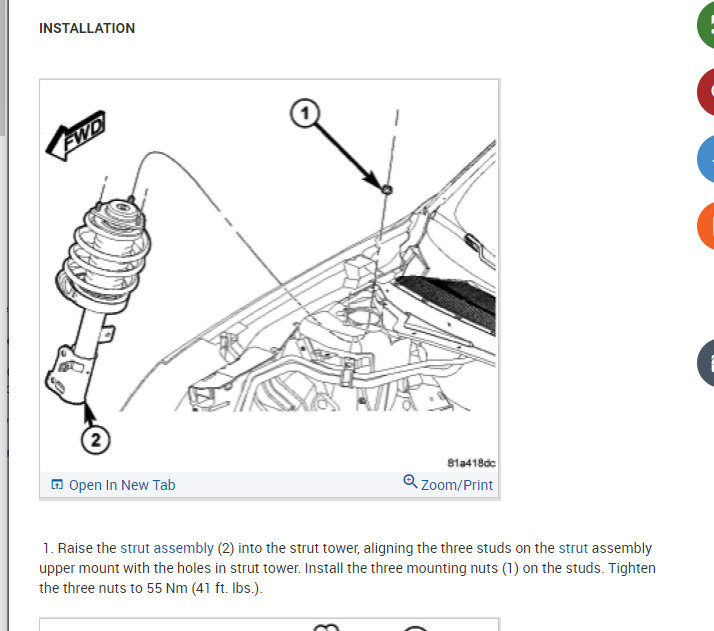 INSTALLATION

FWD

1

2

81a418dc

Open In New Tab

Zoom/Print

1. Raise the strut assembly (2) into the strut tower, aligning the three studs on the strut assembly upper mount with the holes in strut tower. Install the three mounting nuts (1) on the studs. Tighten the three nuts to 55 Nm (41 ft. lbs.).