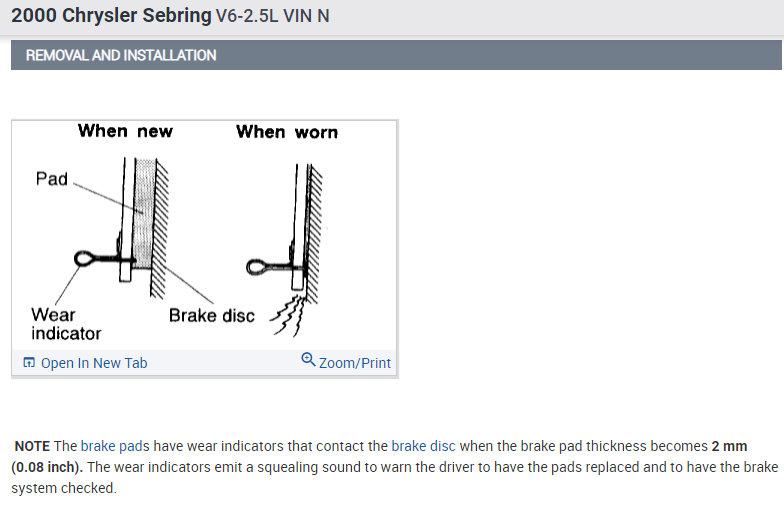 2000 Chrysler Sebring V6-2.5L VIN N

REMOVAL AND INSTALLATION

When new

When worn

Pad

Wear indicator

Brake disc

Open In New Tab

Zoom/Print

NOTE The brake pads have wear indicators that contact the brake disc when the brake pad thickness becomes 2 mm (0.08 inch). The wear indicators emit a squealing sound to warn the driver to have the pads replaced and to have the brake system checked.