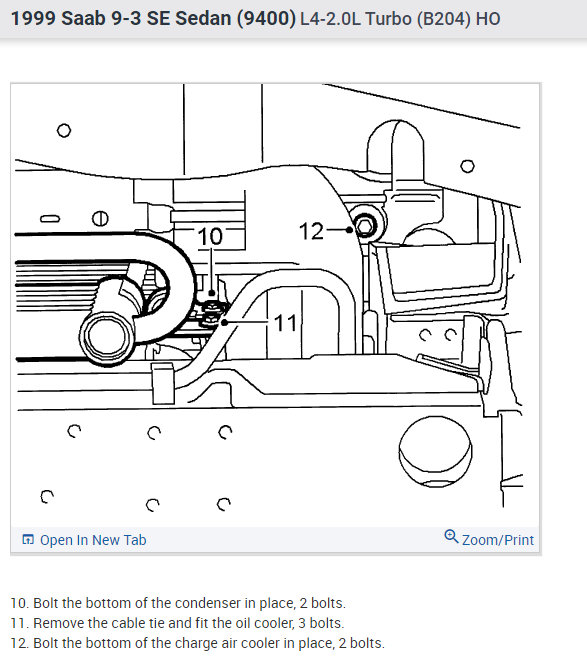 1999 Saab 9-3 SE Sedan (9400) L4-2.0L Turbo (B204) HO

10
12
11

Open In New Tab
Zoom/Print

10. Bolt the bottom of the condenser in place, 2 bolts.
11. Remove the cable tie and fit the oil cooler, 3 bolts.
12. Bolt the bottom of the charge air cooler in place, 2 bolts.