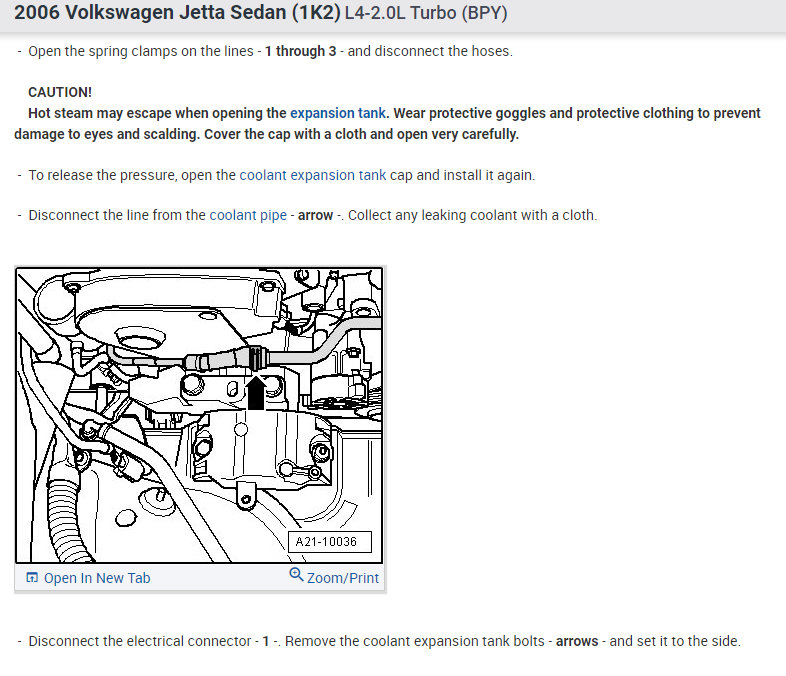 2006 Volkswagen Jetta Sedan (1K2) L4-2.0L Turbo (BPY)

- Open the spring clamps on the lines - 1 through 3 - and disconnect the hoses.

CAUTION!
Hot steam may escape when opening the expansion tank. Wear protective goggles and protective clothing to prevent damage to eyes and scalding. Cover the cap with a cloth and open very carefully.

- To release the pressure, open the coolant expansion tank cap and install it again.

- Disconnect the line from the coolant pipe - arrow -. Collect any leaking coolant with a cloth.

A21-10036

Open In New Tab
Zoom/Print

- Disconnect the electrical connector - 1 -. Remove the coolant expansion tank bolts - arrows - and set it to the side.