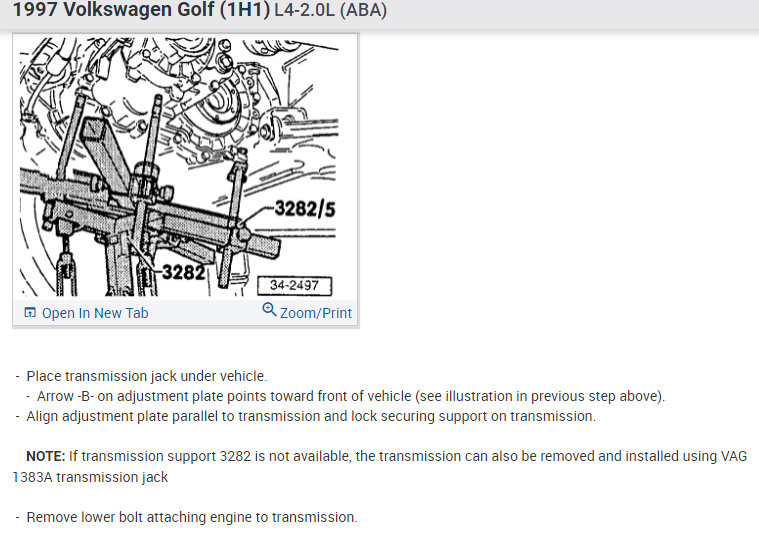 1997 Volkswagen Golf (1H1) L4-2.0L (ABA)

3282/5

3282

34-2497

Open In New Tab

Zoom/Print

- Place transmission jack under vehicle.
- Arrow -B- on adjustment plate points toward front of vehicle (see illustration in previous step above).
- Align adjustment plate parallel to transmission and lock securing support on transmission.

NOTE: If transmission support 3282 is not available, the transmission can also be removed and installed using VAG 1383A transmission jack

- Remove lower bolt attaching engine to transmission.