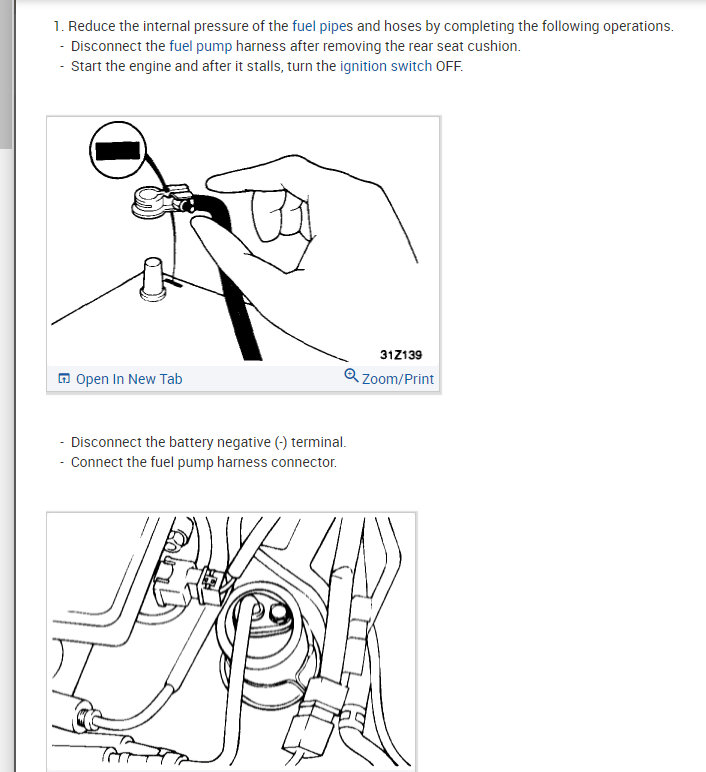 1. Reduce the internal pressure of the fuel pipes and hoses by completing the following operations.
- Disconnect the fuel pump harness after removing the rear seat cushion.
- Start the engine and after it stalls, turn the ignition switch OFF.

31Z139

Open In New Tab
Zoom/Print

- Disconnect the battery negative (-) terminal.
- Connect the fuel pump harness connector.