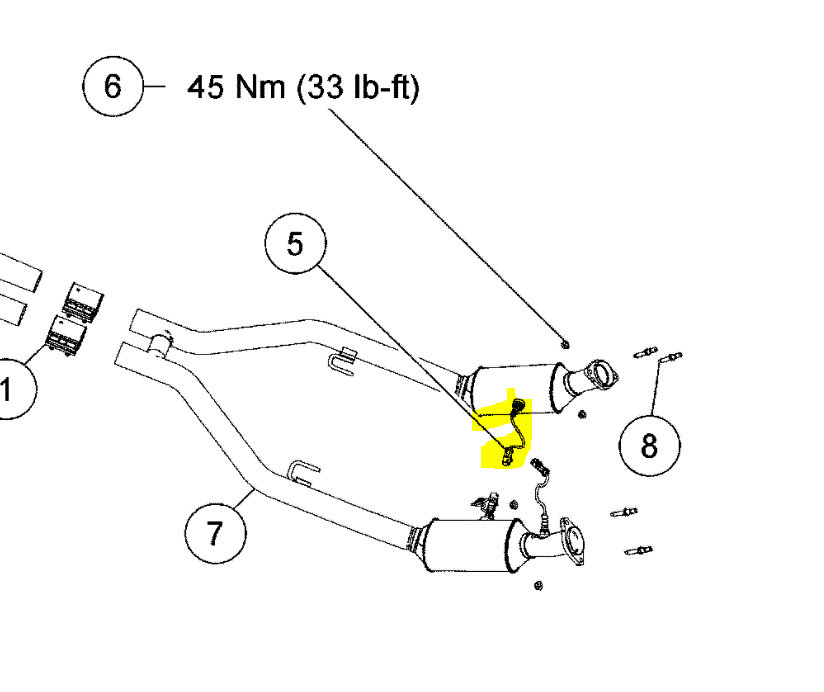 6 45 Nm (33 lb-ft)

5

1

8

7