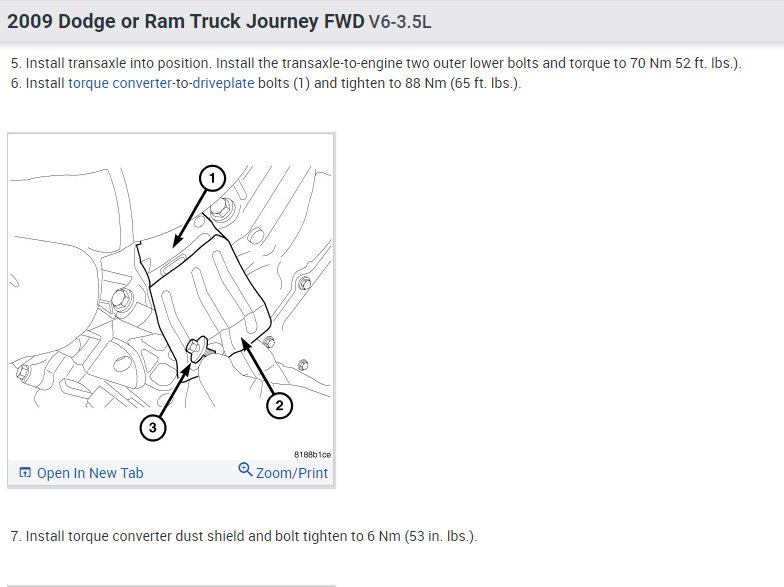 2009 Dodge or Ram Truck Journey FWD V6-3.5L

5. Install transaxle into position. Install the transaxle-to-engine two outer lower bolts and torque to 70 Nm 52 ft. lbs.).
6. Install torque converter-to-driveplate bolts (1) and tighten to 88 Nm (65 ft. lbs.).

1
2
3
8188b1ce

Open In New Tab
Zoom/Print

7. Install torque converter dust shield and bolt tighten to 6 Nm (53 in. lbs.).