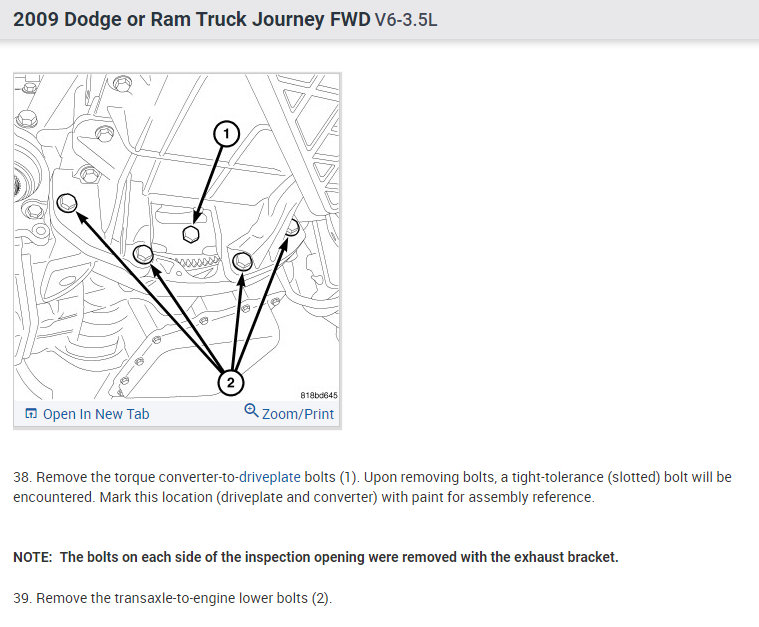 2009 Dodge or Ram Truck Journey FWD V6-3.5L

1

2

818bd645

Open In New Tab

Zoom/Print

38. Remove the torque converter-to-driveplate bolts (1). Upon removing bolts, a tight-tolerance (slotted) bolt will be encountered. Mark this location (driveplate and converter) with paint for assembly reference.

NOTE: The bolts on each side of the inspection opening were removed with the exhaust bracket.

39. Remove the transaxle-to-engine lower bolts (2).