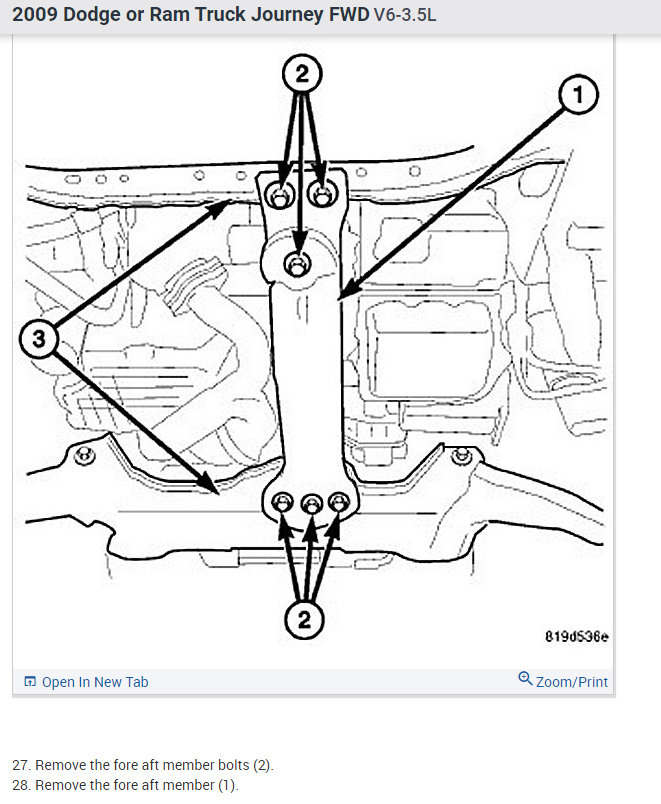 2009 Dodge or Ram Truck Journey FWD V6-3.5L

2

1

3

2

819d536e

Open In New Tab

Zoom/Print

27. Remove the fore aft member bolts (2).
28. Remove the fore aft member (1).