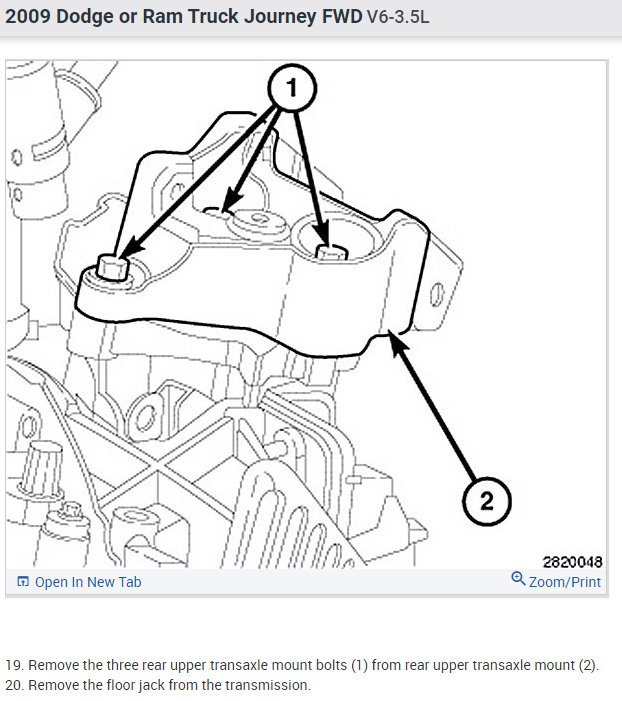 2009 Dodge or Ram Truck Journey FWD V6-3.5L

1

2

2820048

Open In New Tab

Zoom/Print

19. Remove the three rear upper transaxle mount bolts (1) from rear upper transaxle mount (2).
20. Remove the floor jack from the transmission.