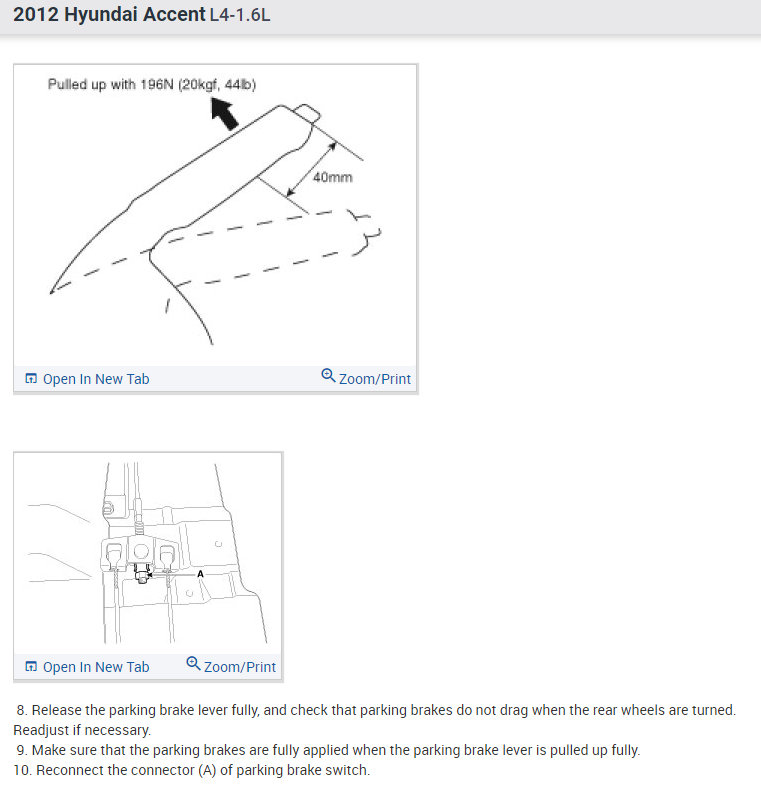 2012 Hyundai Accent L4-1.6L

Pulled up with 196N (20kgf, 44lb)

40mm

Open In New Tab

Zoom/Print

A

Open In New Tab

Zoom/Print

8. Release the parking brake lever fully, and check that parking brakes do not drag when the rear wheels are turned. Readjust if necessary.
9. Make sure that the parking brakes are fully applied when the parking brake lever is pulled up fully.
10. Reconnect the connector (A) of parking brake switch.