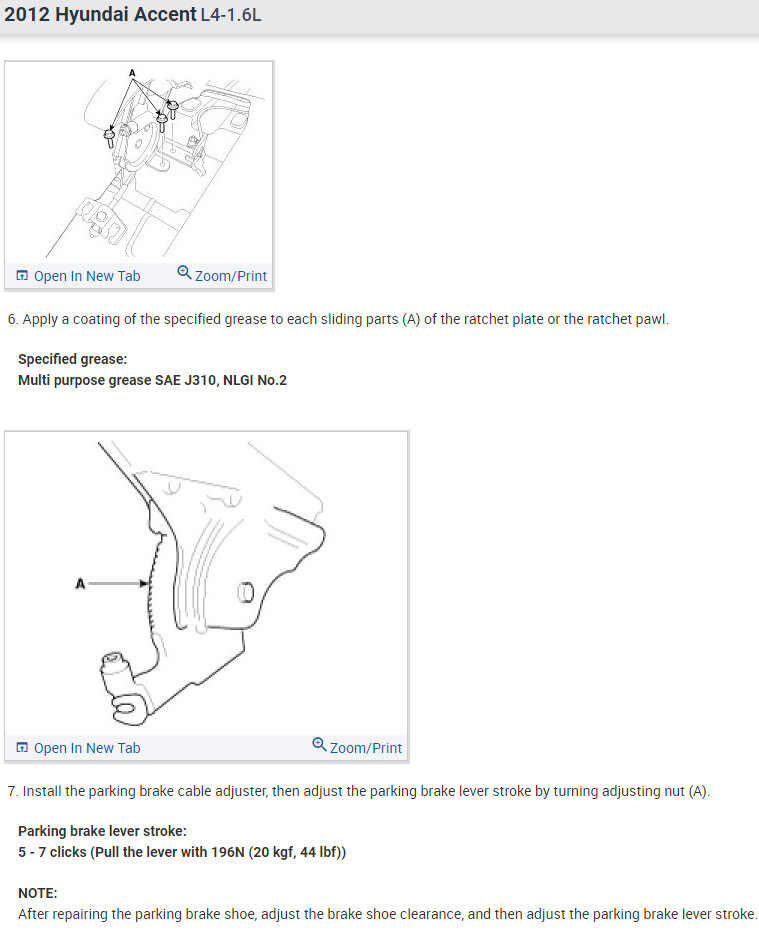 2012 Hyundai Accent L4-1.6L

A

Open In New Tab Zoom/Print

6. Apply a coating of the specified grease to each sliding parts (A) of the ratchet plate or the ratchet pawl.

Specified grease:
Multi purpose grease SAE J310, NLGI No.2

A

Open In New Tab Zoom/Print

7. Install the parking brake cable adjuster, then adjust the parking brake lever stroke by turning adjusting nut (A).

Parking brake lever stroke:
5 - 7 clicks (Pull the lever with 196N (20 kgf, 44 lbf))

NOTE:
After repairing the parking brake shoe, adjust the brake shoe clearance, and then adjust the parking brake lever stroke.