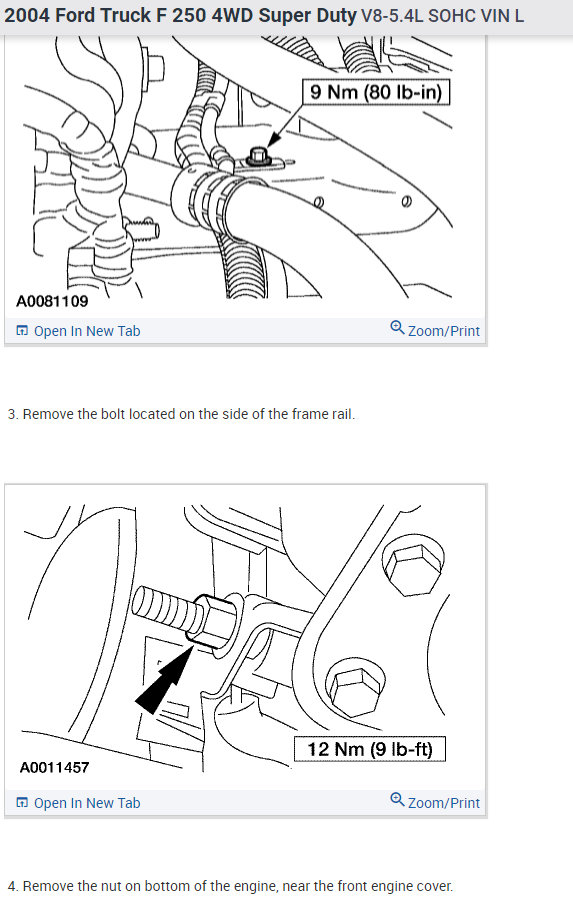 2004 Ford Truck F 250 4WD Super Duty V8-5.4L SOHC VIN L

9 Nm (80 lb-in)

A0081109

Open In New Tab

Zoom/Print

3. Remove the bolt located on the side of the frame rail.

12 Nm (9 lb-ft)

A0011457

Open In New Tab

Zoom/Print

4. Remove the nut on bottom of the engine, near the front engine cover.