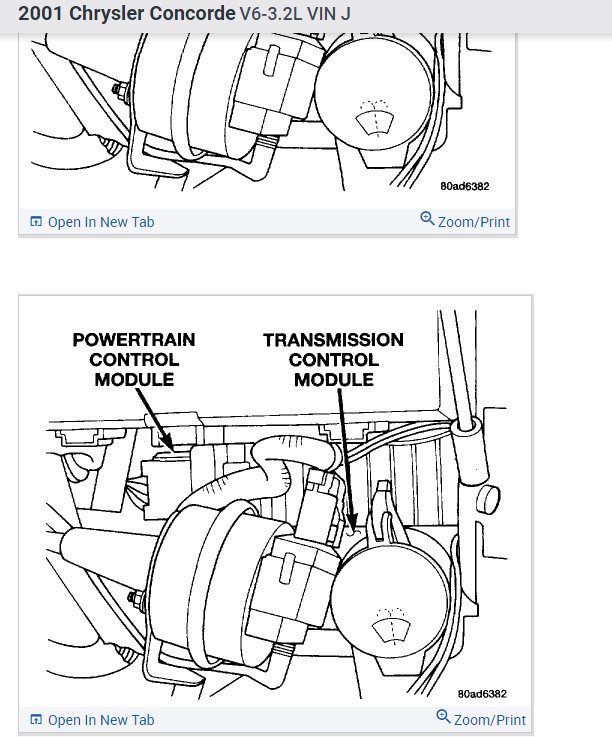 2001 Chrysler Concorde V6-3.2L VIN J

80ad6382

Open In New Tab

Zoom/Print

POWERTRAIN CONTROL MODULE

TRANSMISSION CONTROL MODULE

80ad6382

Open In New Tab

Zoom/Print