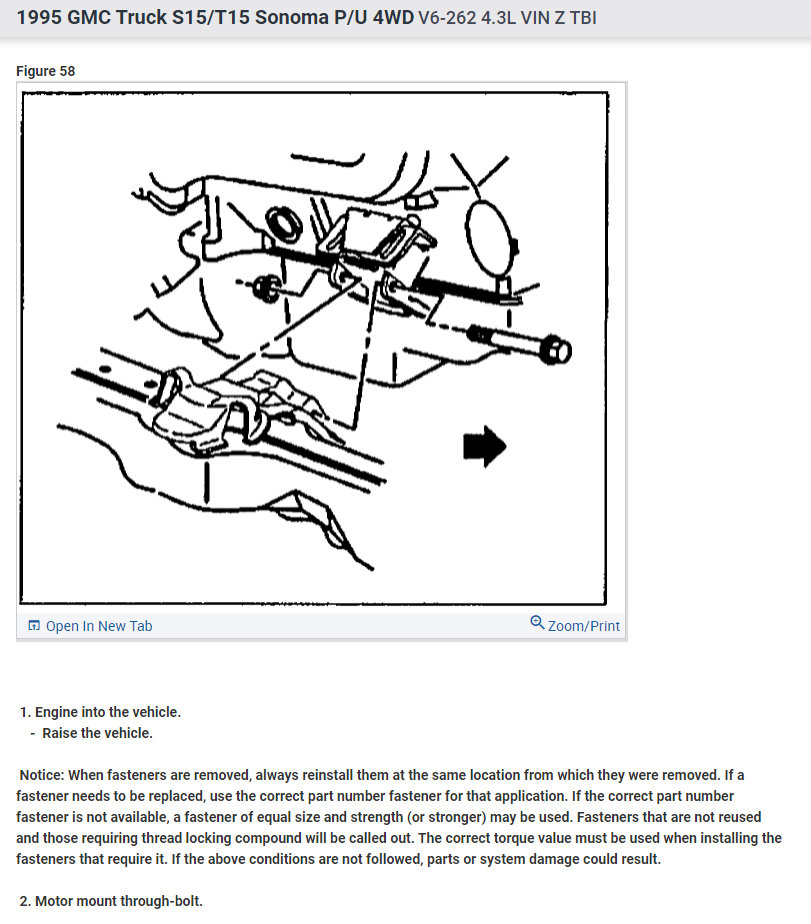 1995 GMC Truck S15/T15 Sonoma P/U 4WD V6-262 4.3L VIN Z TBI

Figure 58

Open In New Tab

Zoom/Print

1. Engine into the vehicle.
- Raise the vehicle.

Notice: When fasteners are removed, always reinstall them at the same location from which they were removed. If a fastener needs to be replaced, use the correct part number fastener for that application. If the correct part number fastener is not available, a fastener of equal size and strength (or stronger) may be used. Fasteners that are not reused and those requiring thread locking compound will be called out. The correct torque value must be used when installing the fasteners that require it. If the above conditions are not followed, parts or system damage could result.

2. Motor mount through-bolt.