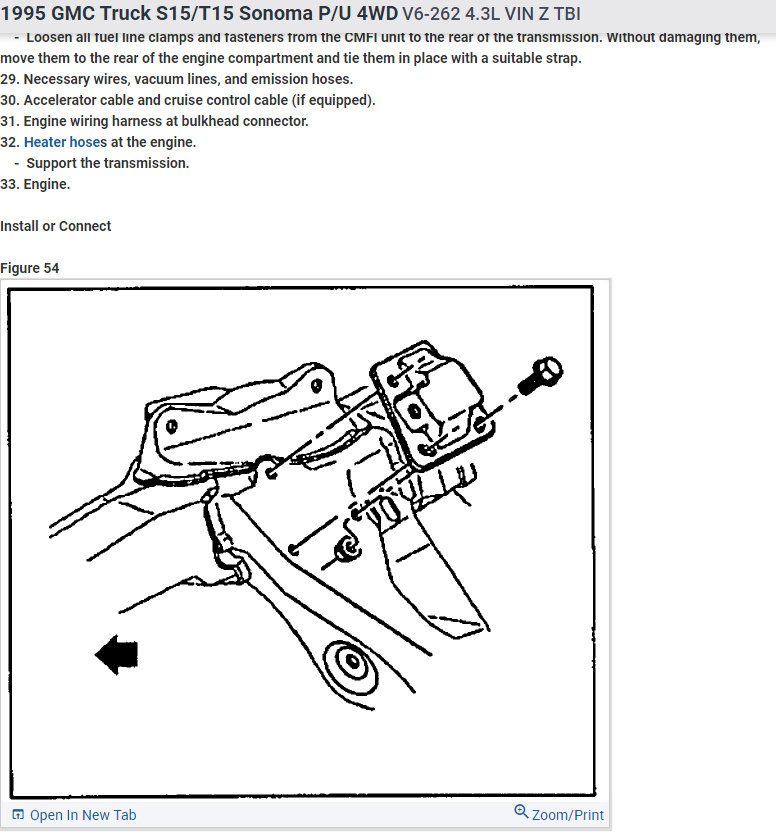 1995 GMC Truck S15/T15 Sonoma P/U 4WD V6-262 4.3L VIN Z TBI

- Loosen all fuel line clamps and fasteners from the CMFI unit to the rear of the transmission. Without damaging them, move them to the rear of the engine compartment and tie them in place with a suitable strap.

29. Necessary wires, vacuum lines, and emission hoses.
30. Accelerator cable and cruise control cable (if equipped).
31. Engine wiring harness at bulkhead connector.
32. Heater hoses at the engine.
- Support the transmission.
33. Engine.

Install or Connect

Figure 54

Open In New Tab

Zoom/Print